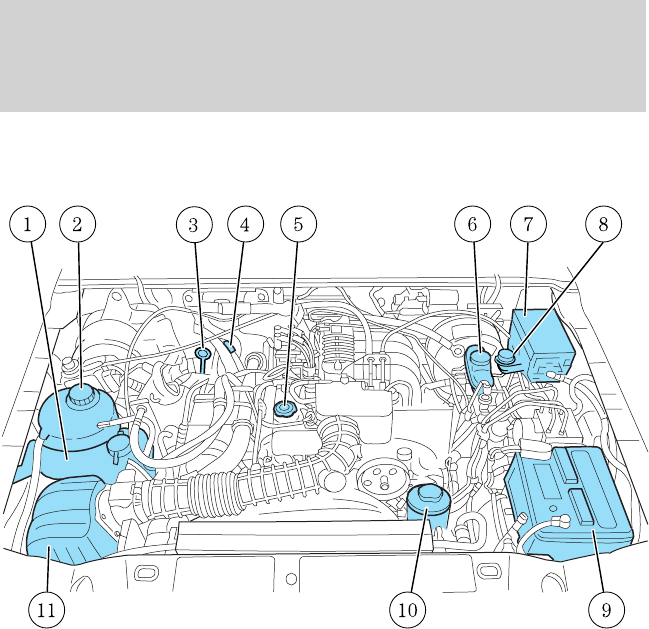 1
2
3
4
5
6
7
8
11
10
9