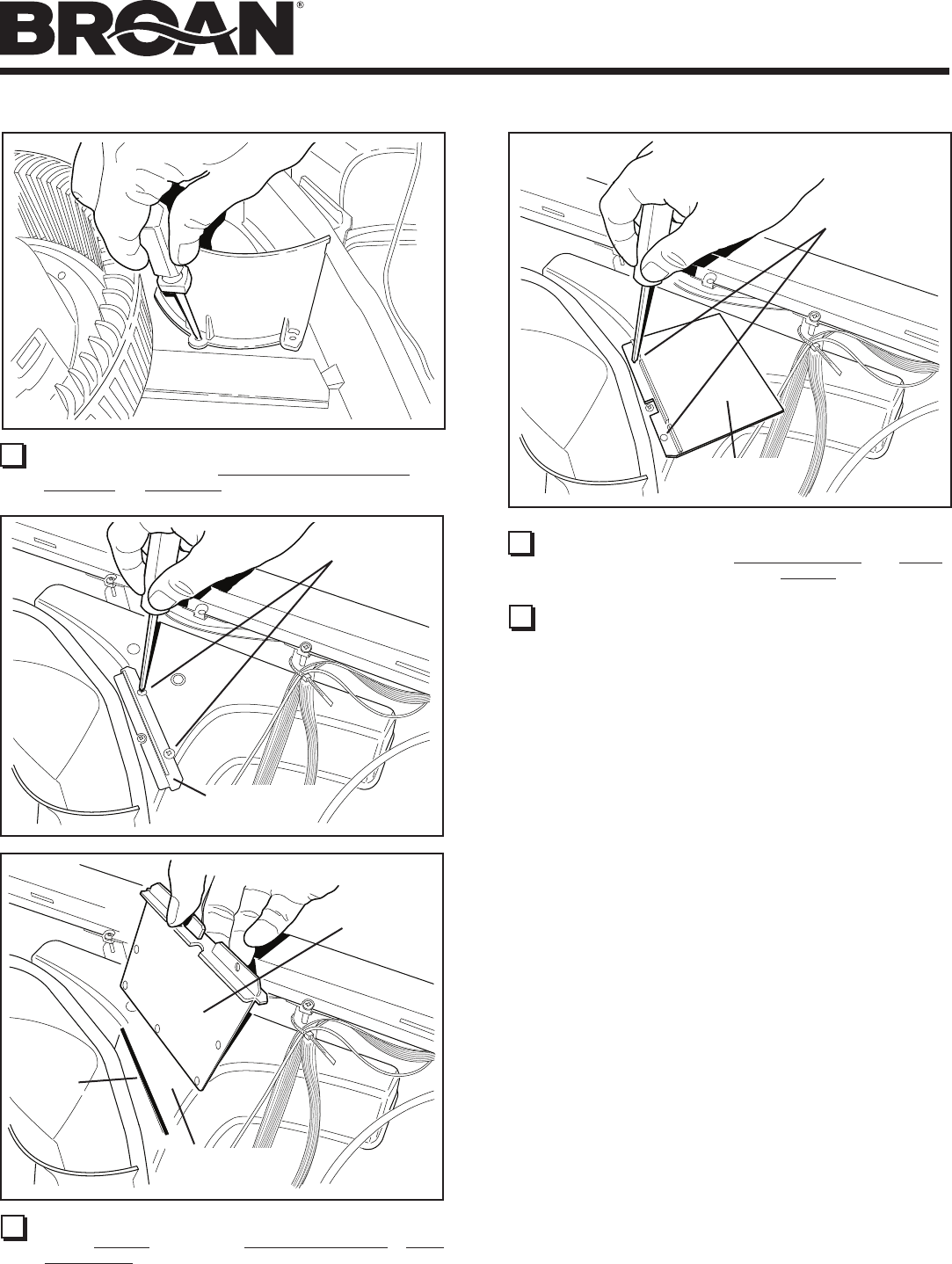 BROAN®