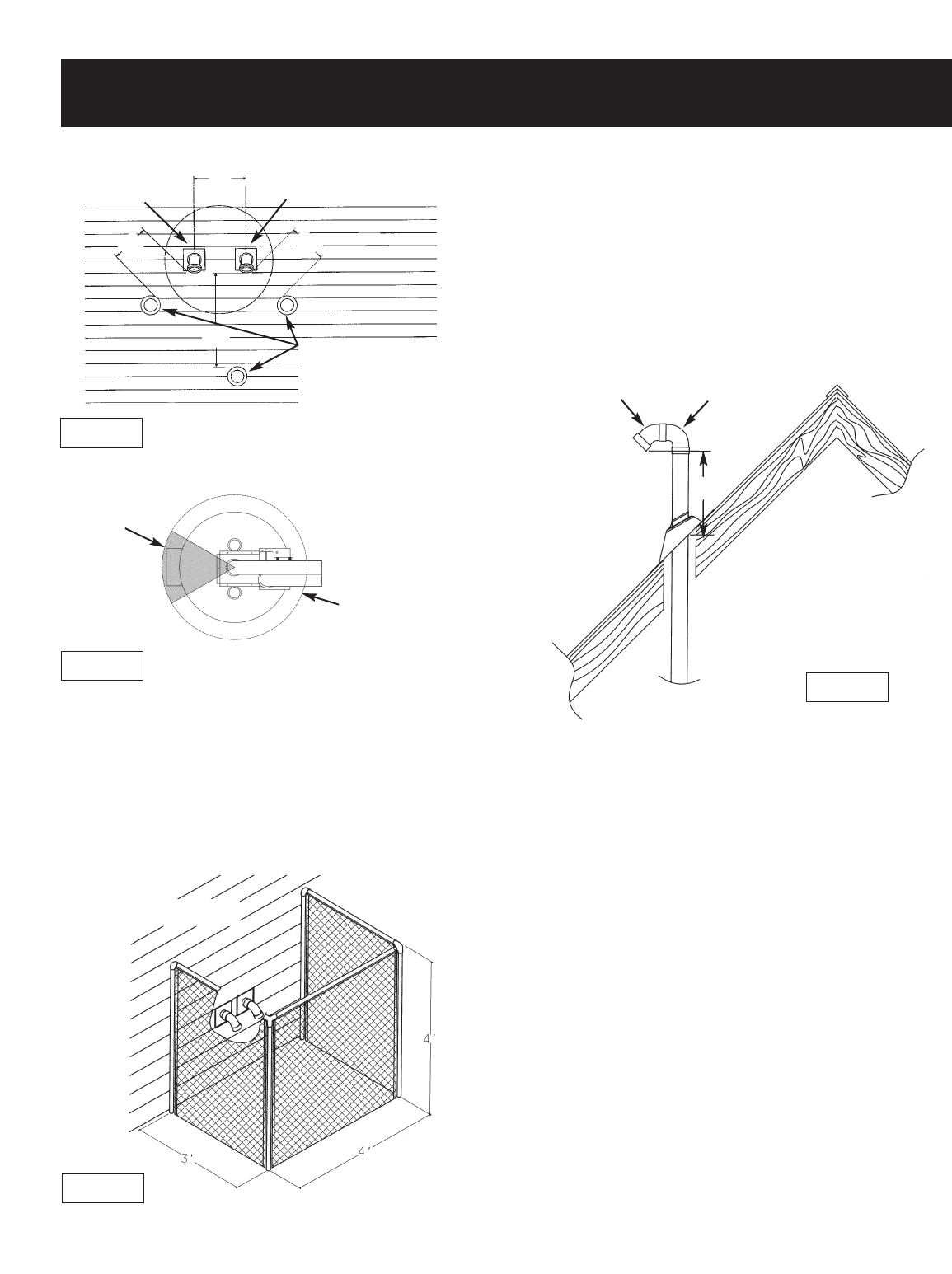 4'

3'

4'