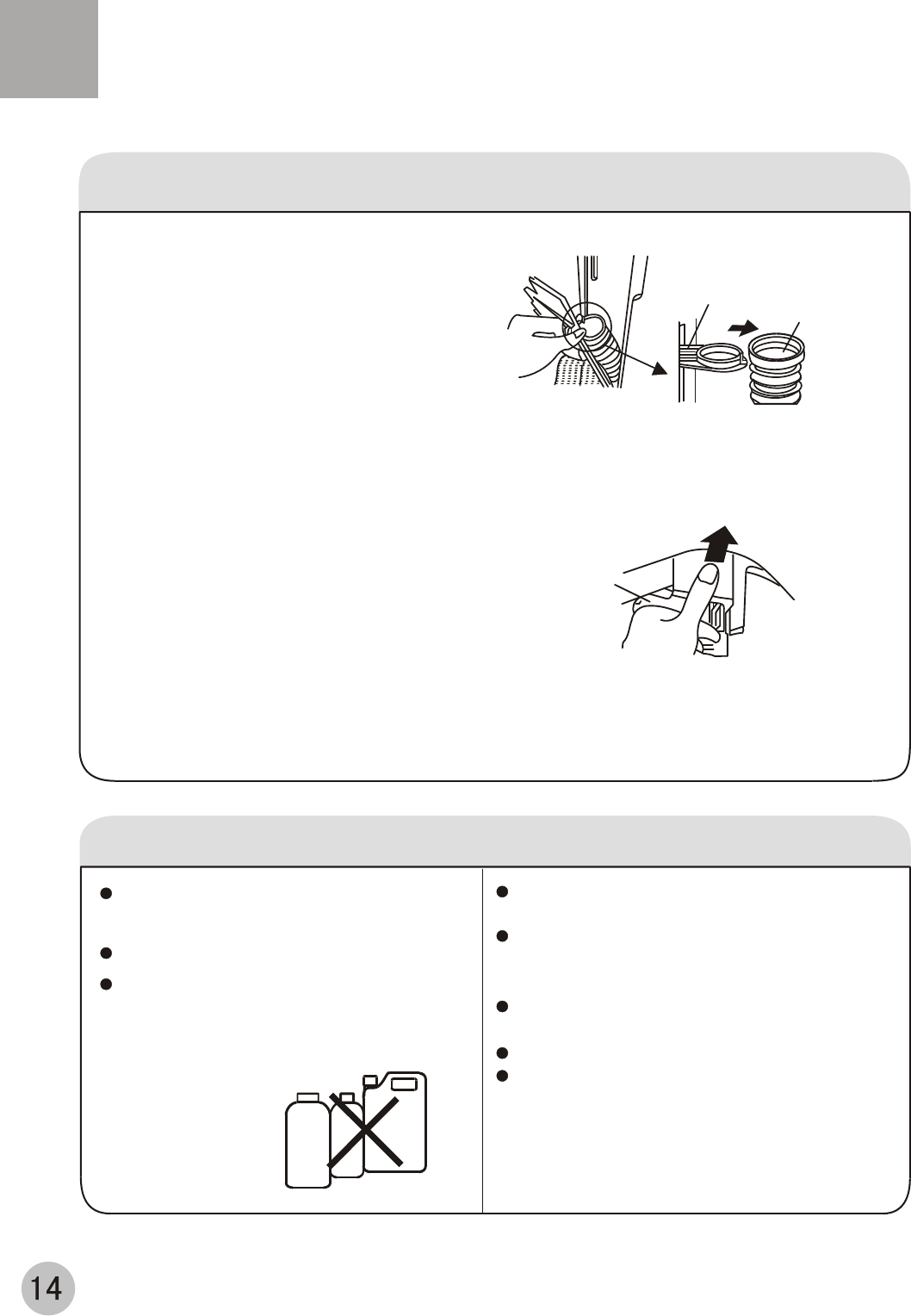 14