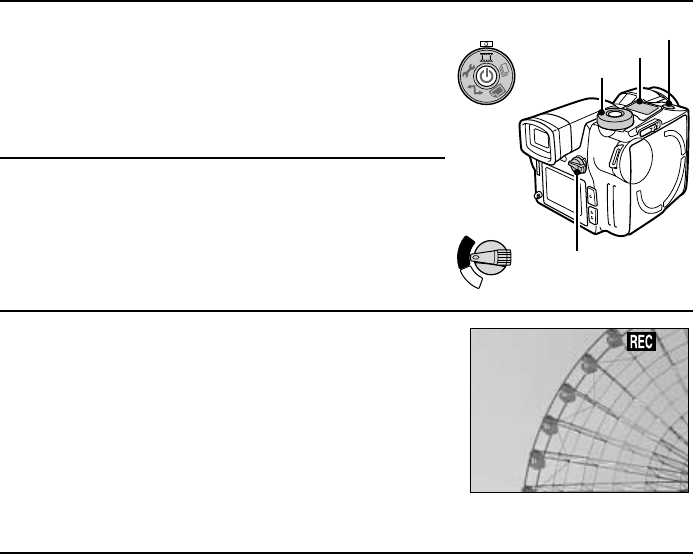 REC