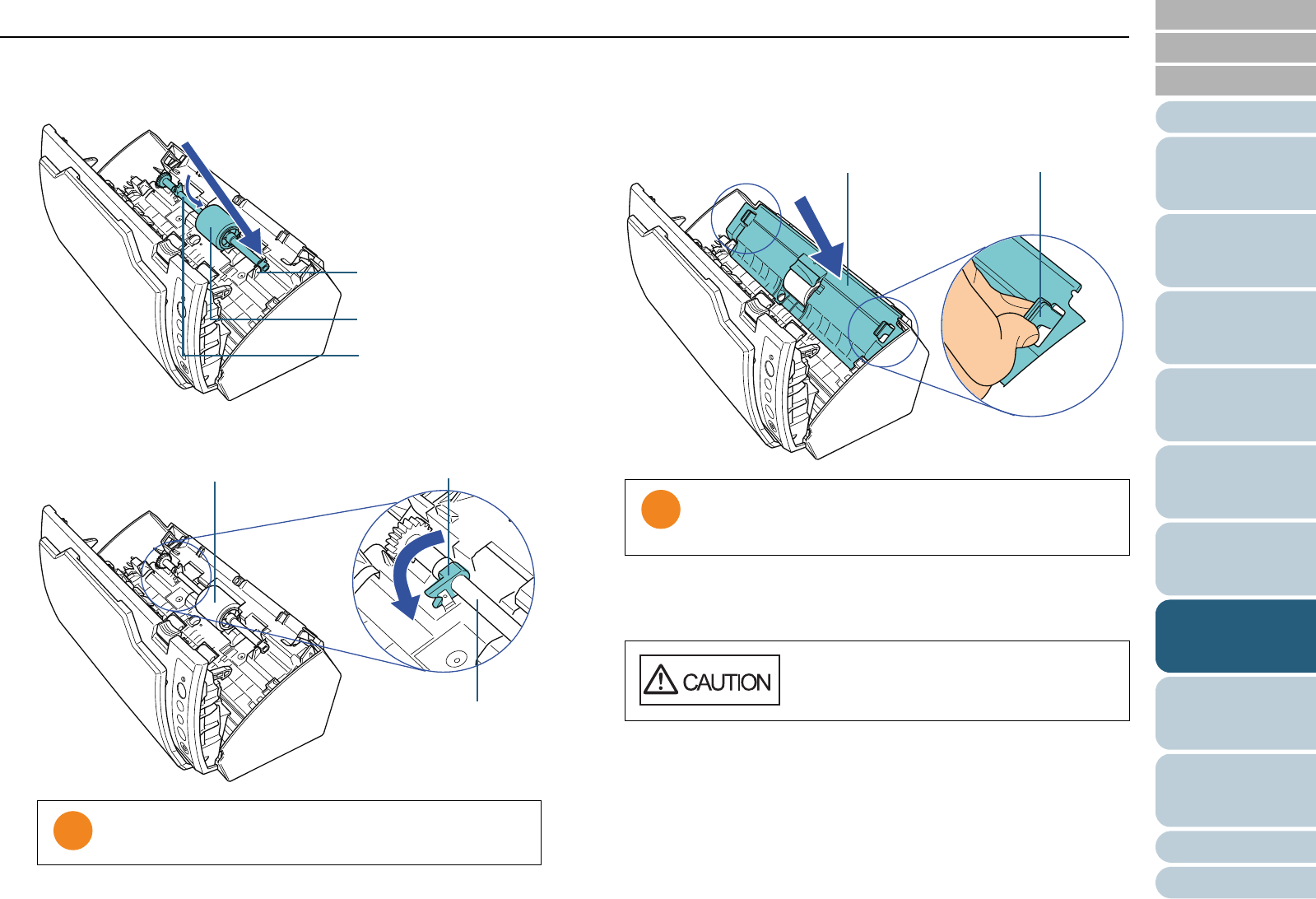 CAUTION