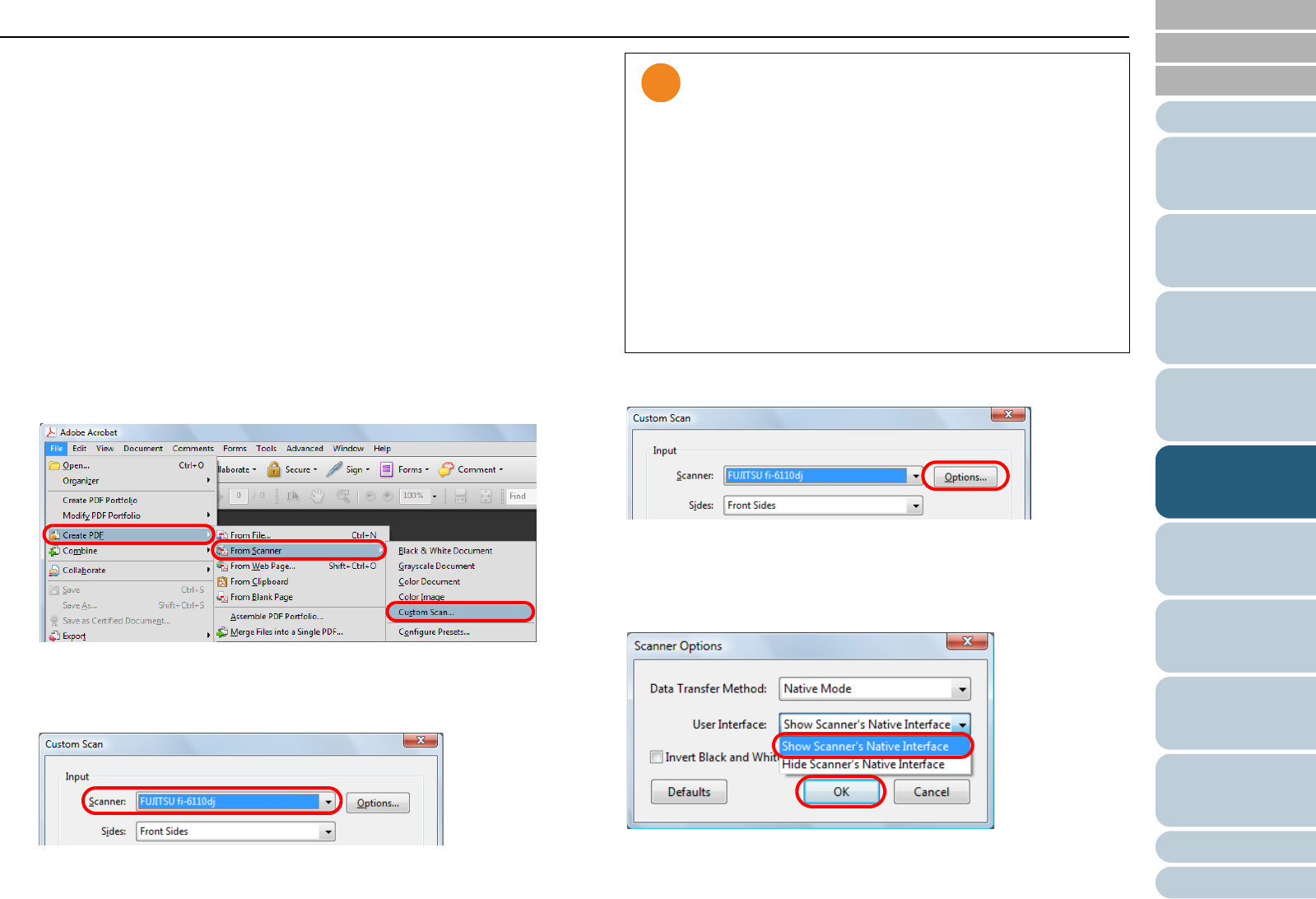 Adobe Acrobat

File Edit View Document Comments Forms Tools Advanced Window Help

Open... Ctrl+O
Organizer
Create PDF Portfolio
Modify PDF Portfolio
Create PDF
Combine
Collaborate
Save Ctrl+S
Save As... Shift+Ctrl+S
Save as Certified Document...
Export

llaborate Secure Sign Forms Comment

0 / 0 100% Find

From File... Ctrl+N
From Scanner
From Web Page... Shift+Ctrl+O
From Clipboard
From Blank Page
Assemble PDF Portfolio...
Merge Files into a Single PDF...

Black & White Document
Grayscale Document
Color Document
Color Image
Custom Scan...
Configure Presets...

Custom Scan
Input
Scanner: FUJITSU fi-6110dj Options...
Sides: Front Sides

Custom Scan
Input
Scanner: FUJITSU fi-6110dj Options...
Sides: Front Sides

Scanner Options
Data Transfer Method: Native Mode
User Interface: Show Scanner's Native Interface
Show Scanner's Native Interface
Hide Scanner's Native Interface
Invert Black and Whit
Defaults OK Cancel