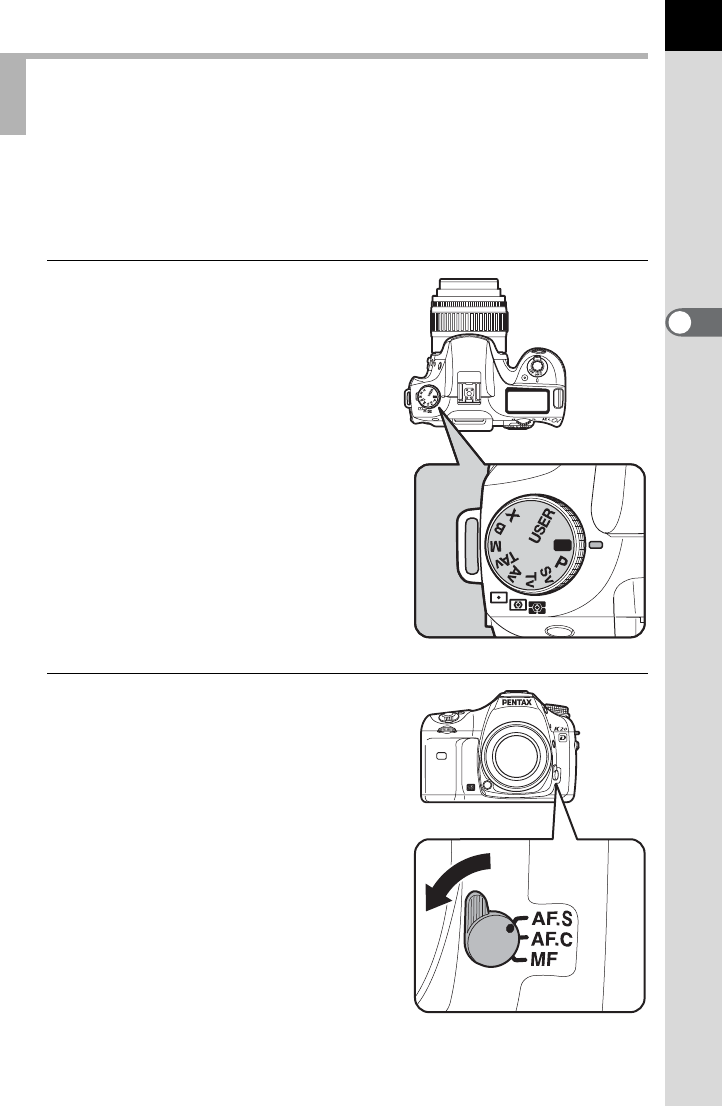 USER
P
Sv
Tv
Av
TAv
M
B
X

PENTAX

AF.S
AF.C
MF