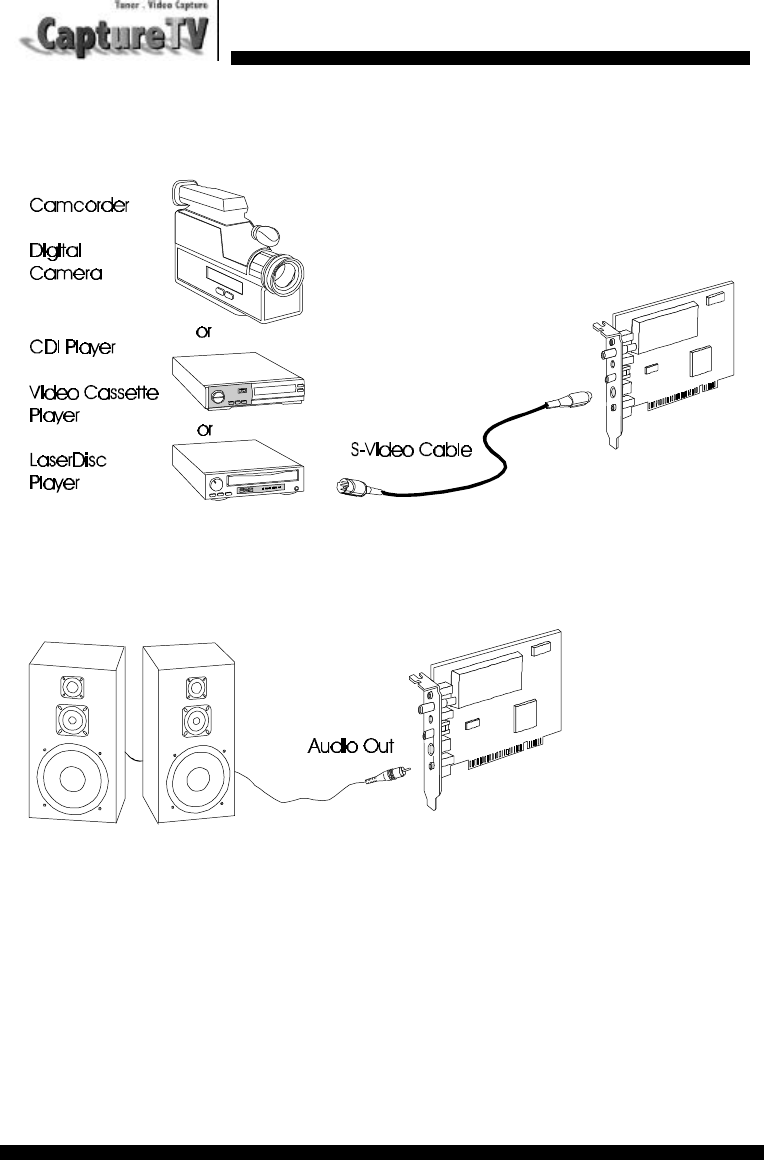 Tuner . Video Capture
CaptureTV

Camcorder

Digital Camera

or

CDI Player

Video Cassette Player

or

LaserDisc Player

S-Video Cable

Audio Out