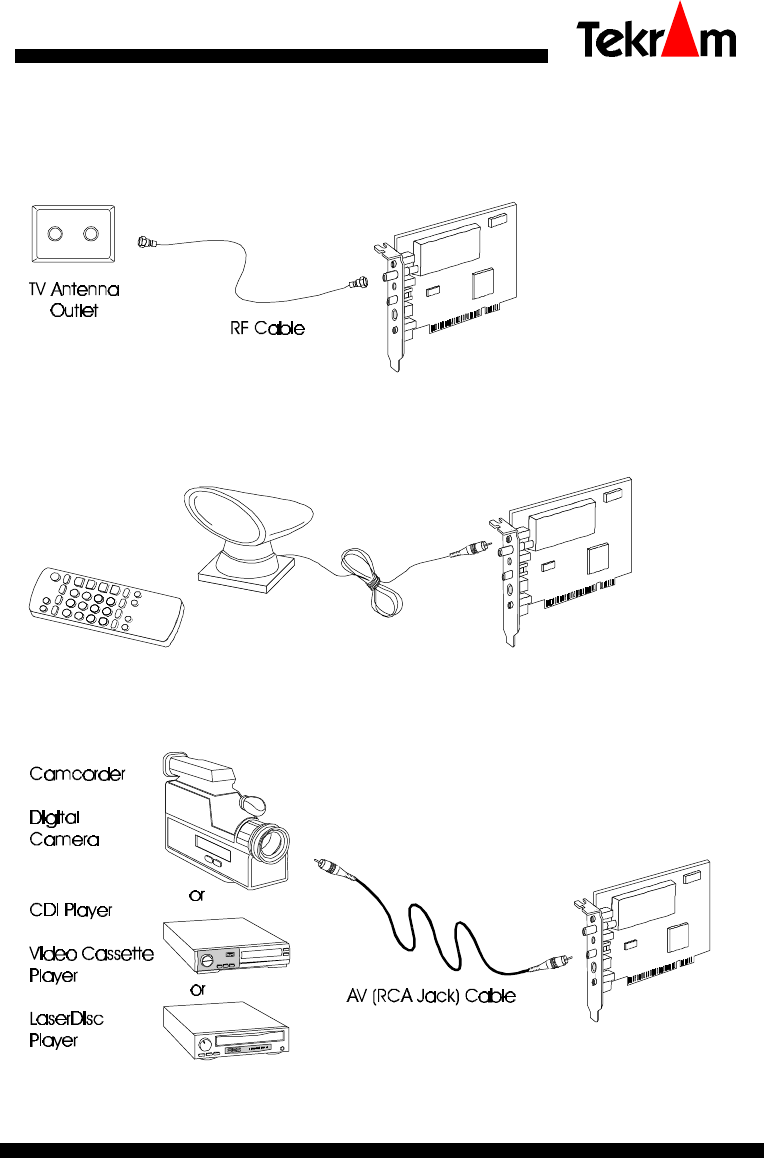 Tekram

TV Antenna Outlet

RF Cable

Camcorder

Digital Camera

or

CDI Player

Video Cassette Player

or

LaserDisc Player

AV (RCA Jack) Cable