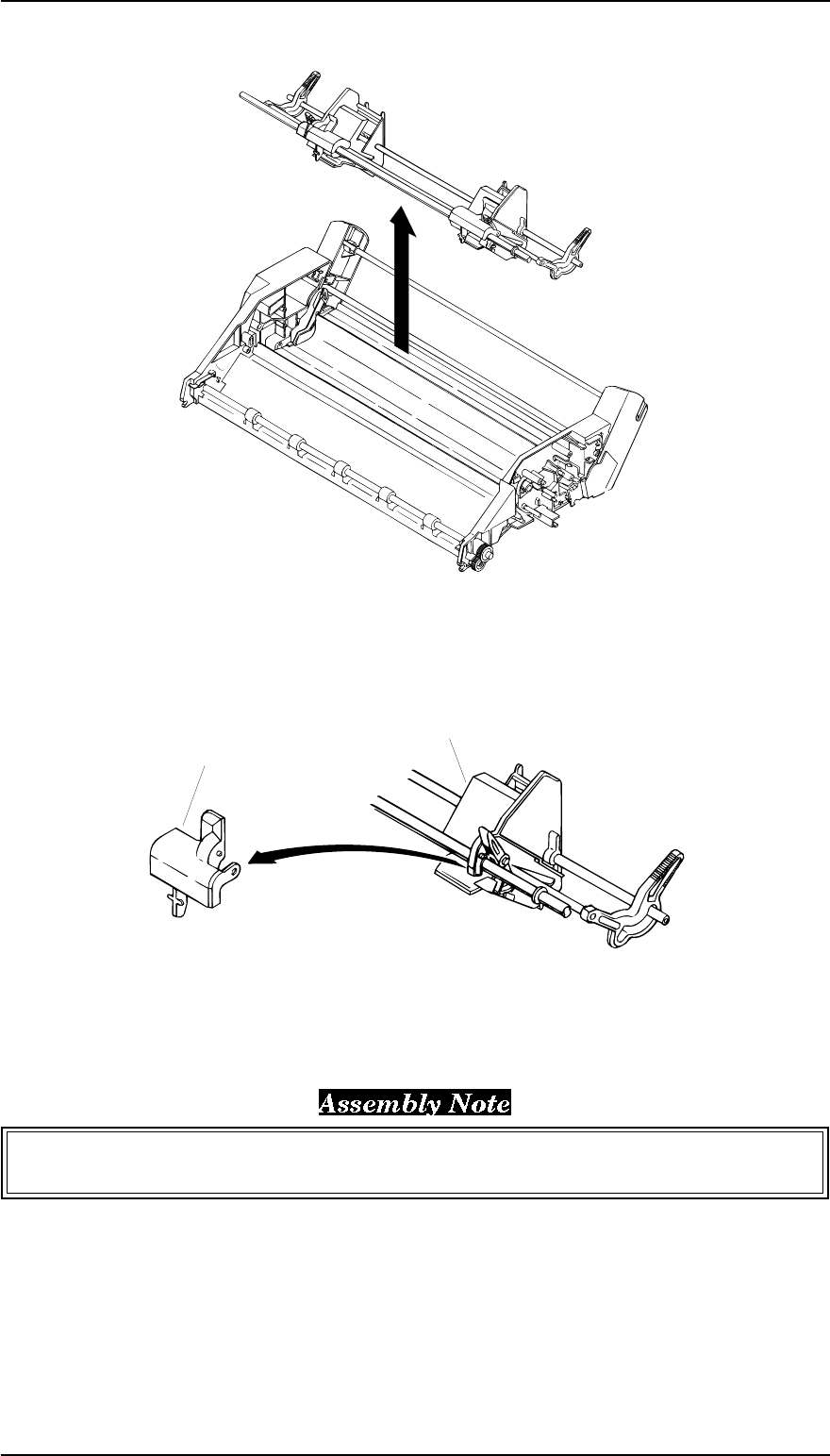 Assembly Note