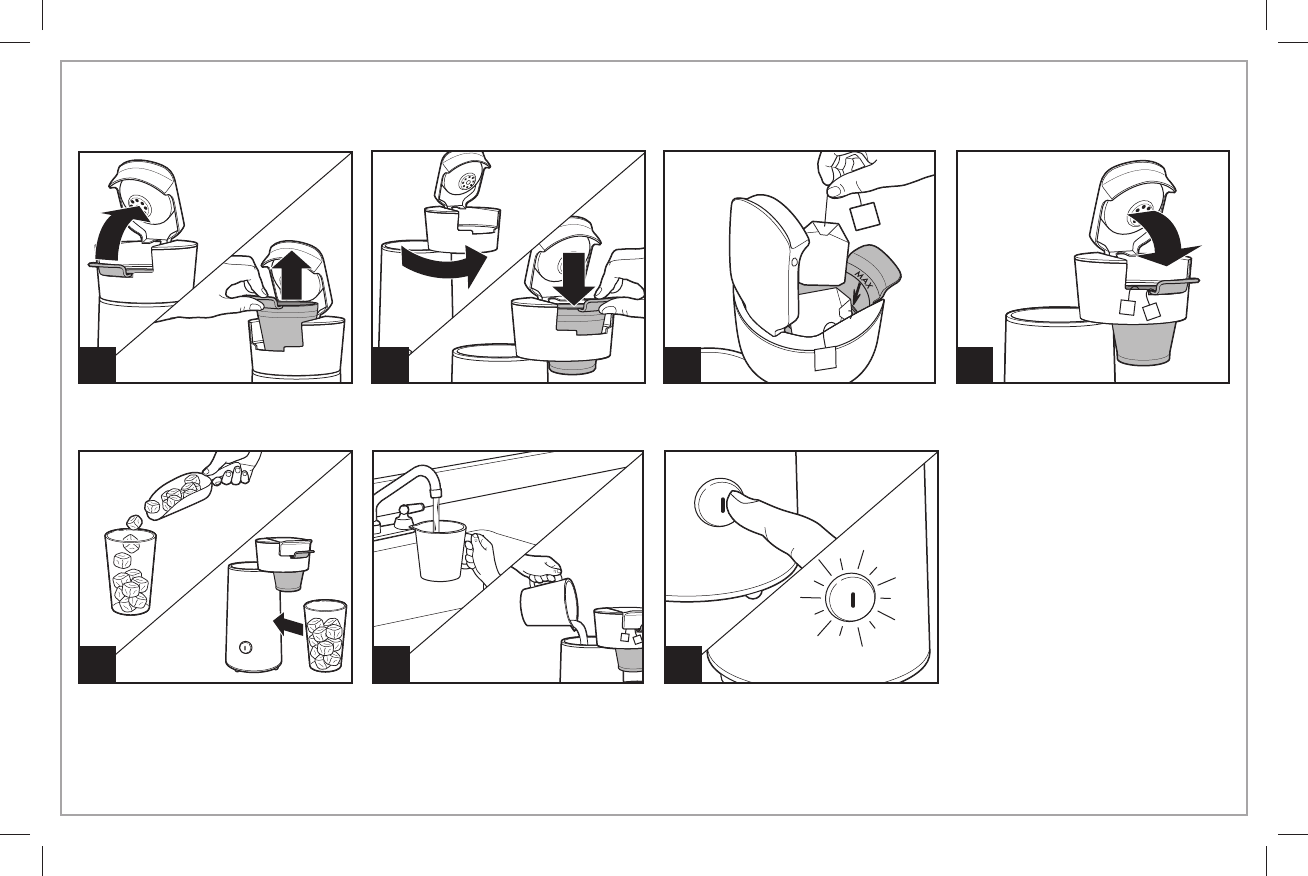 MAX