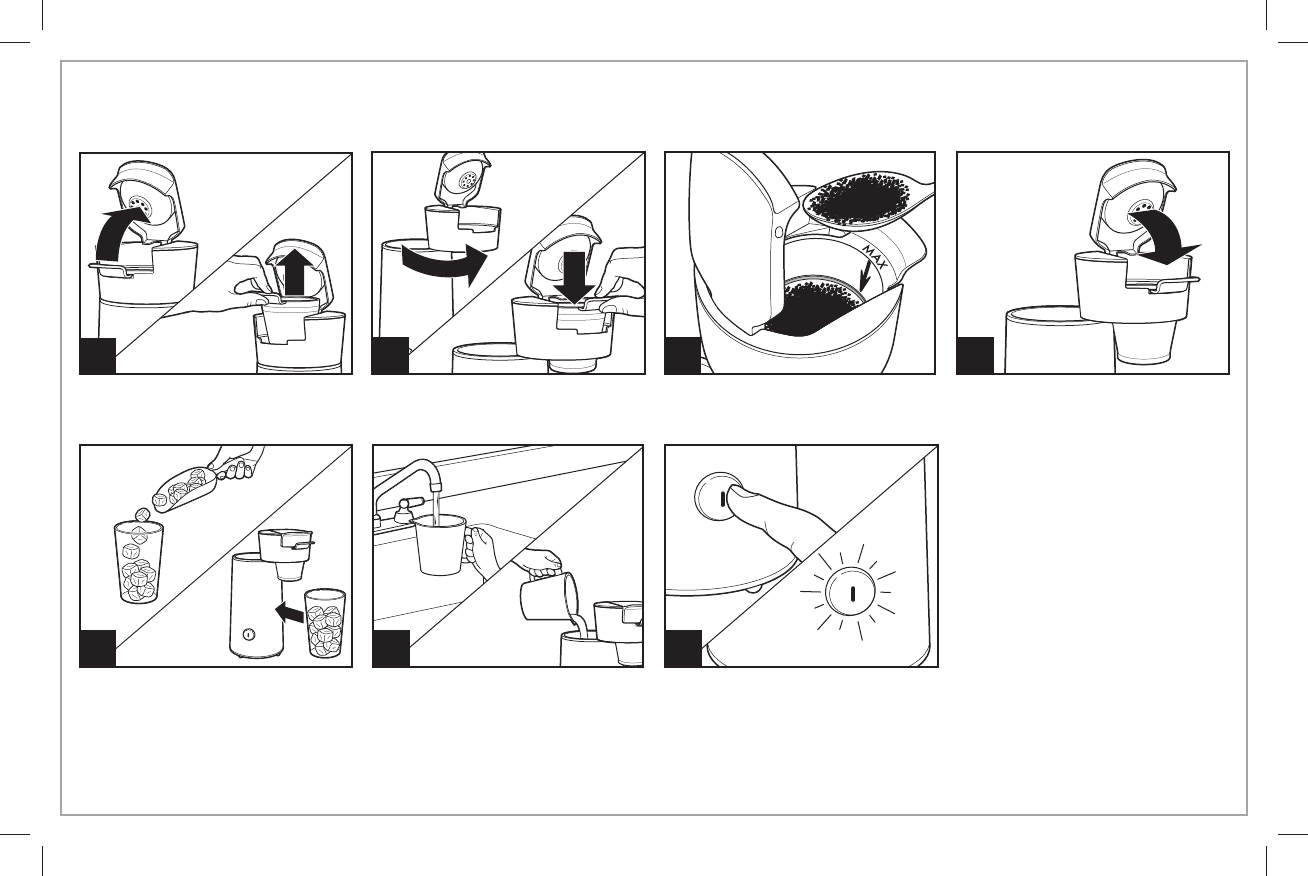 MAX