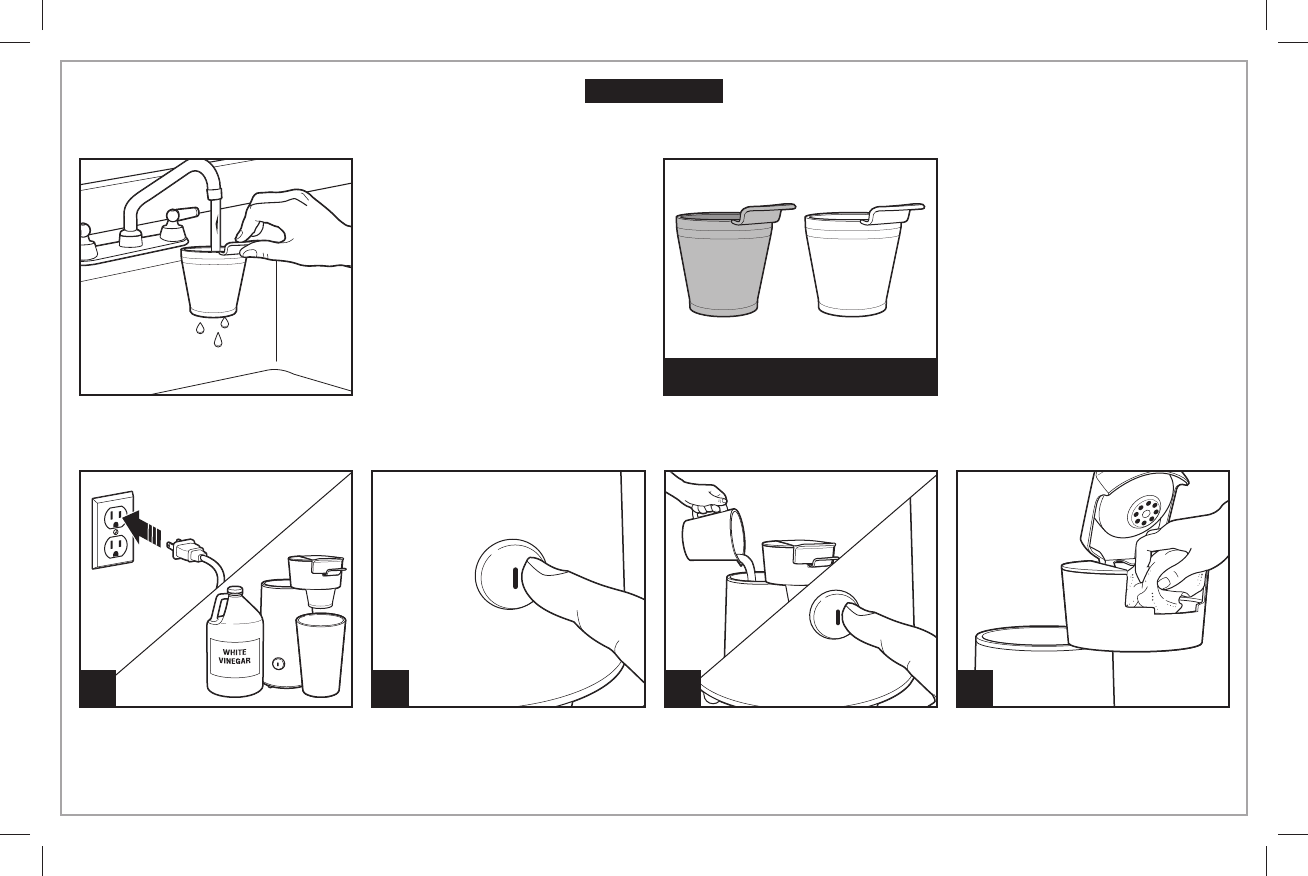 WHITE VINEGAR