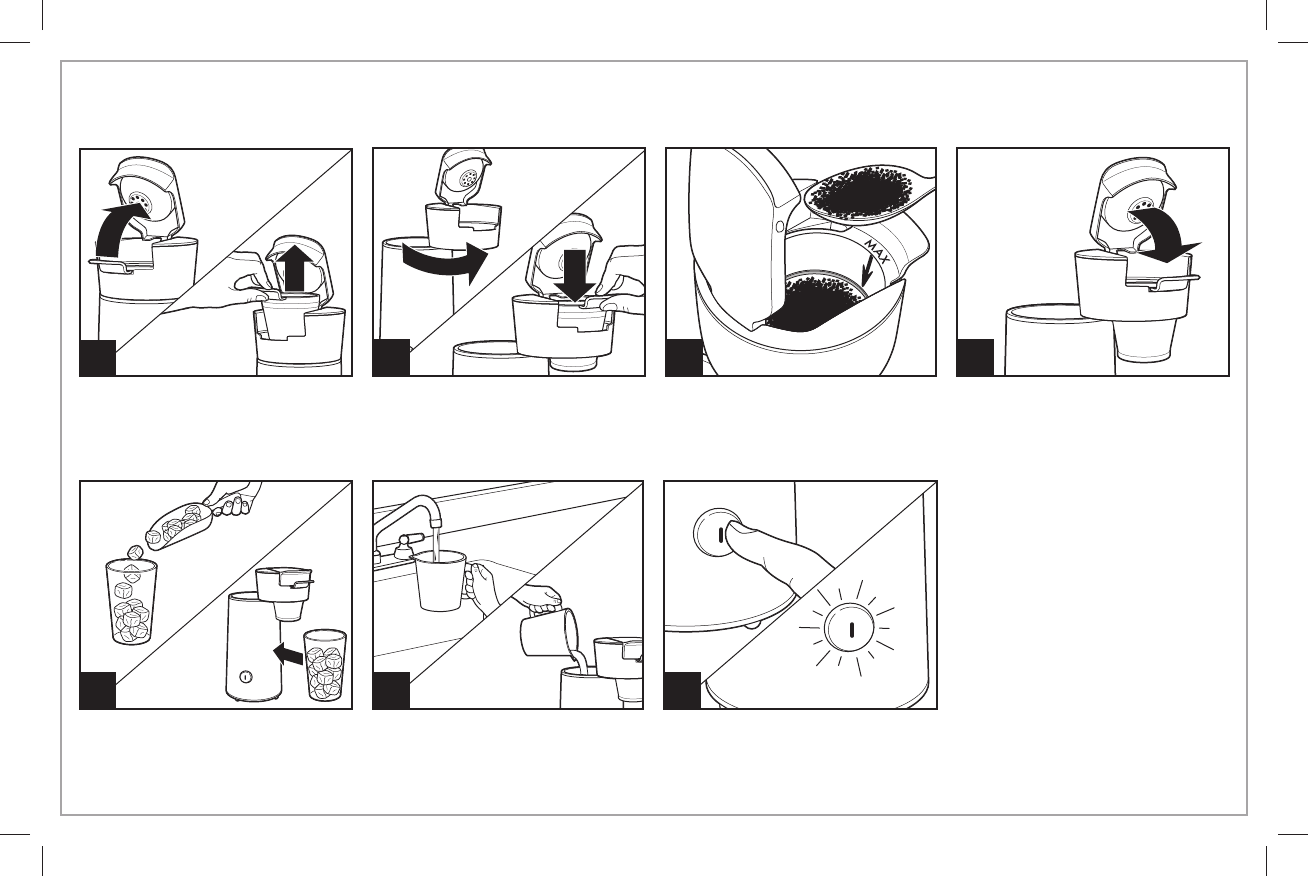 MAX