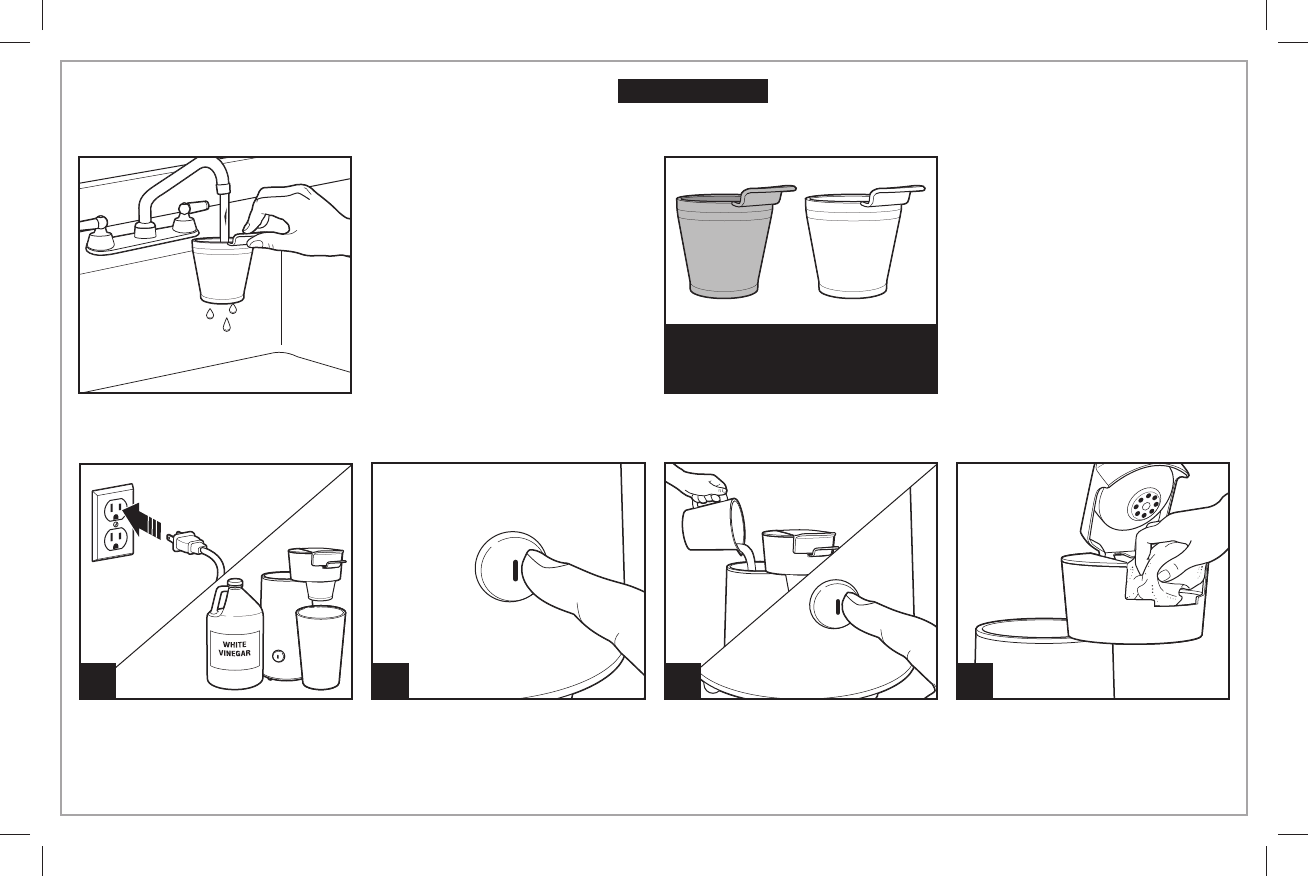 WHITE VINEGAR