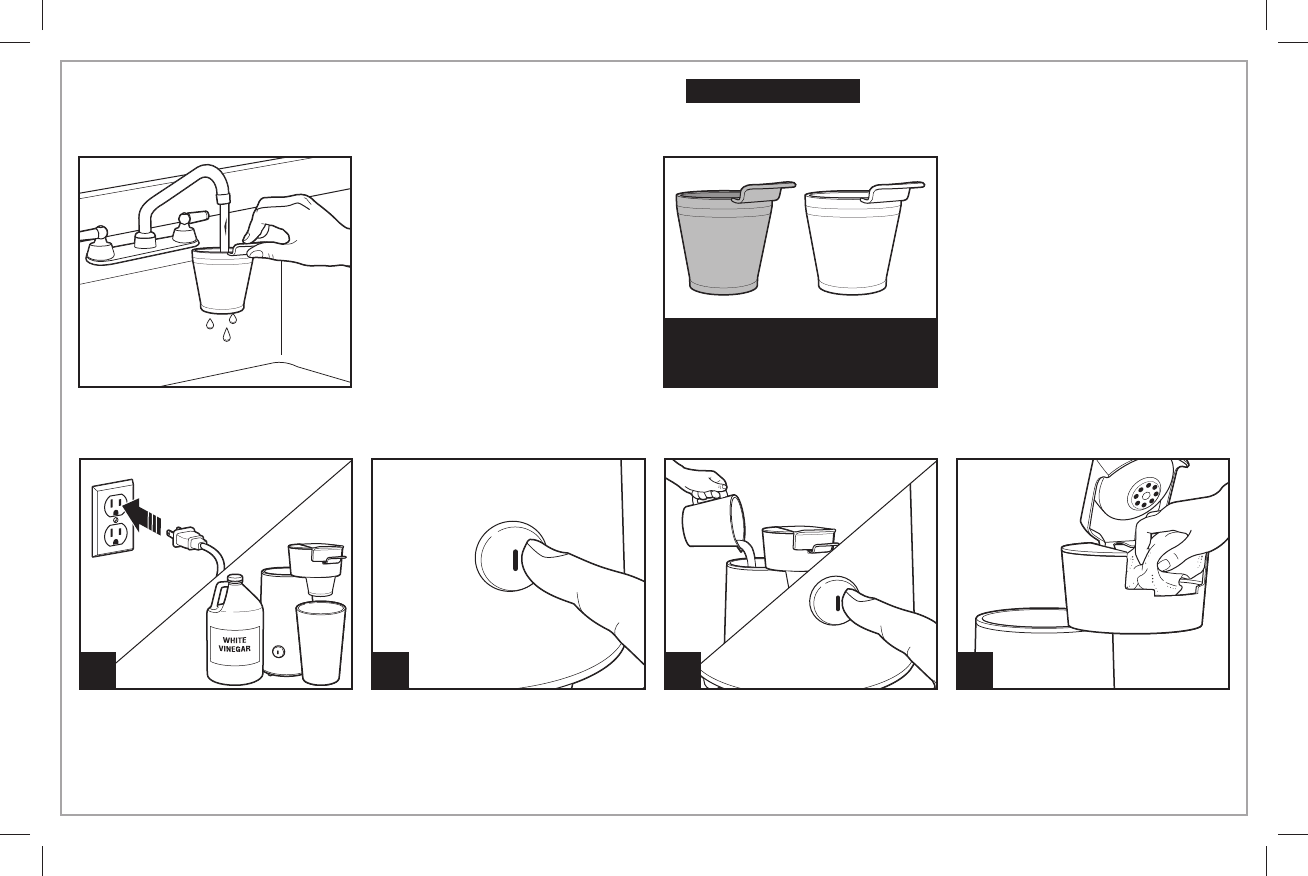 WHITE VINEGAR