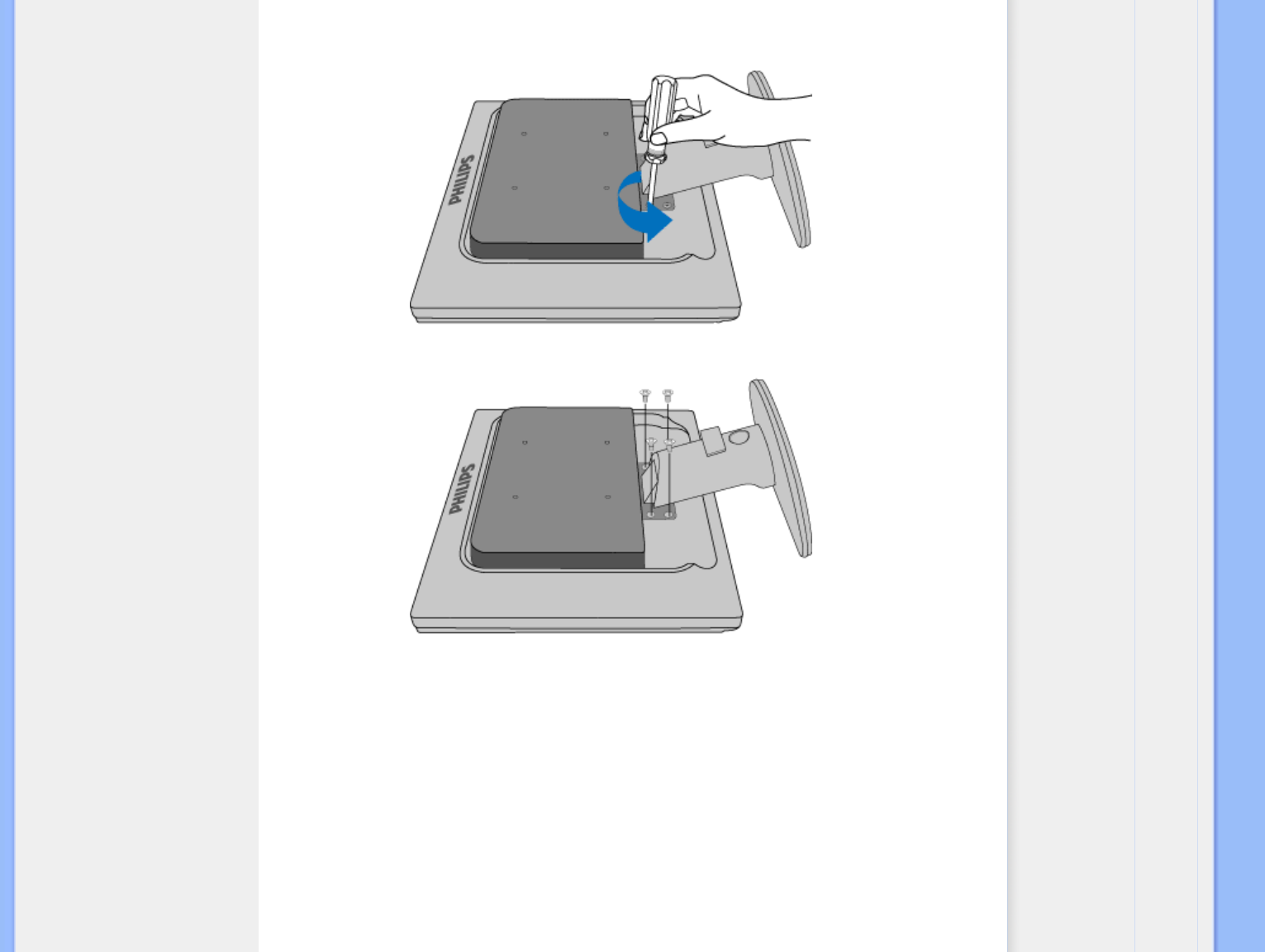 PHILIPS

PHILIPS