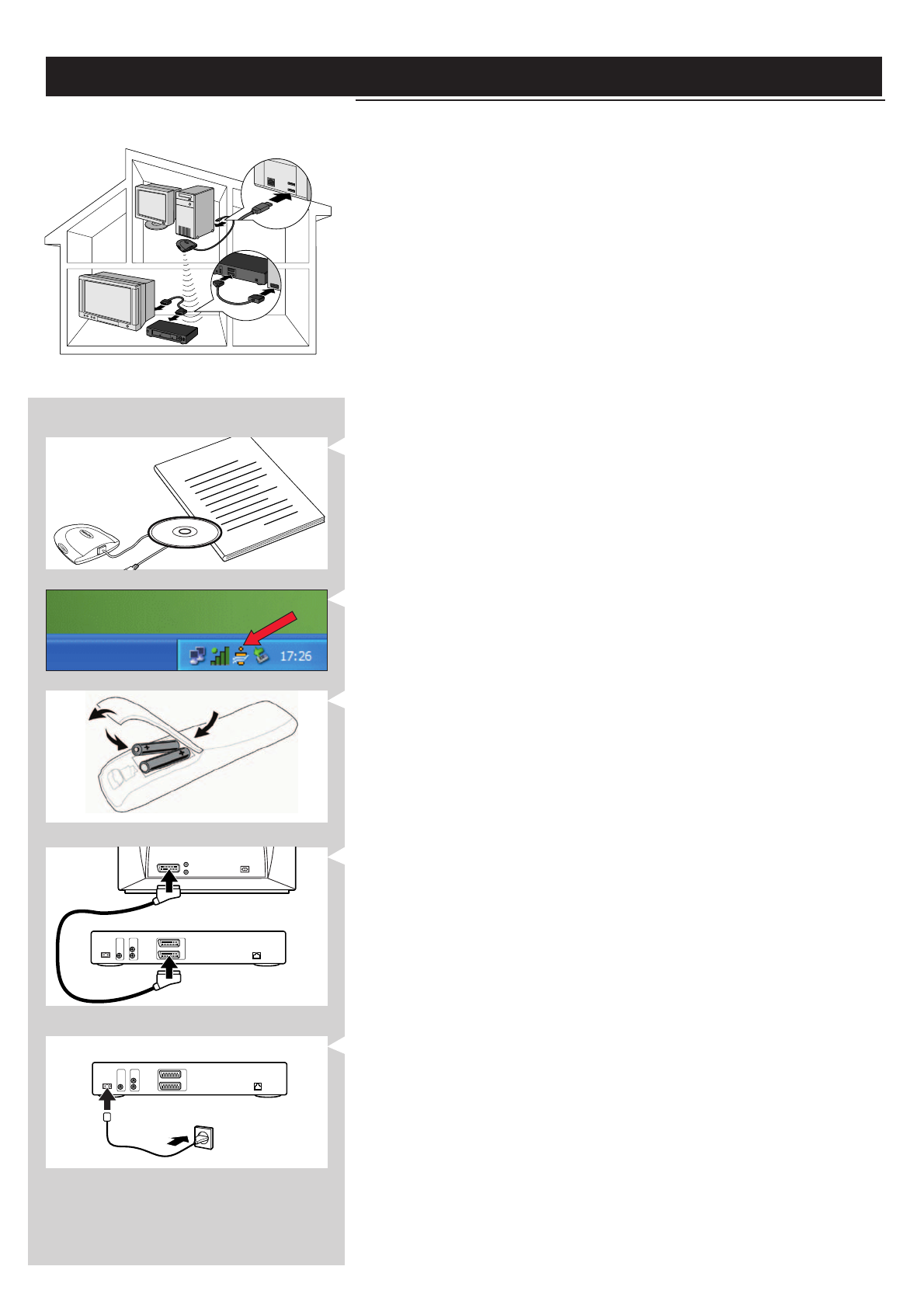 17:26