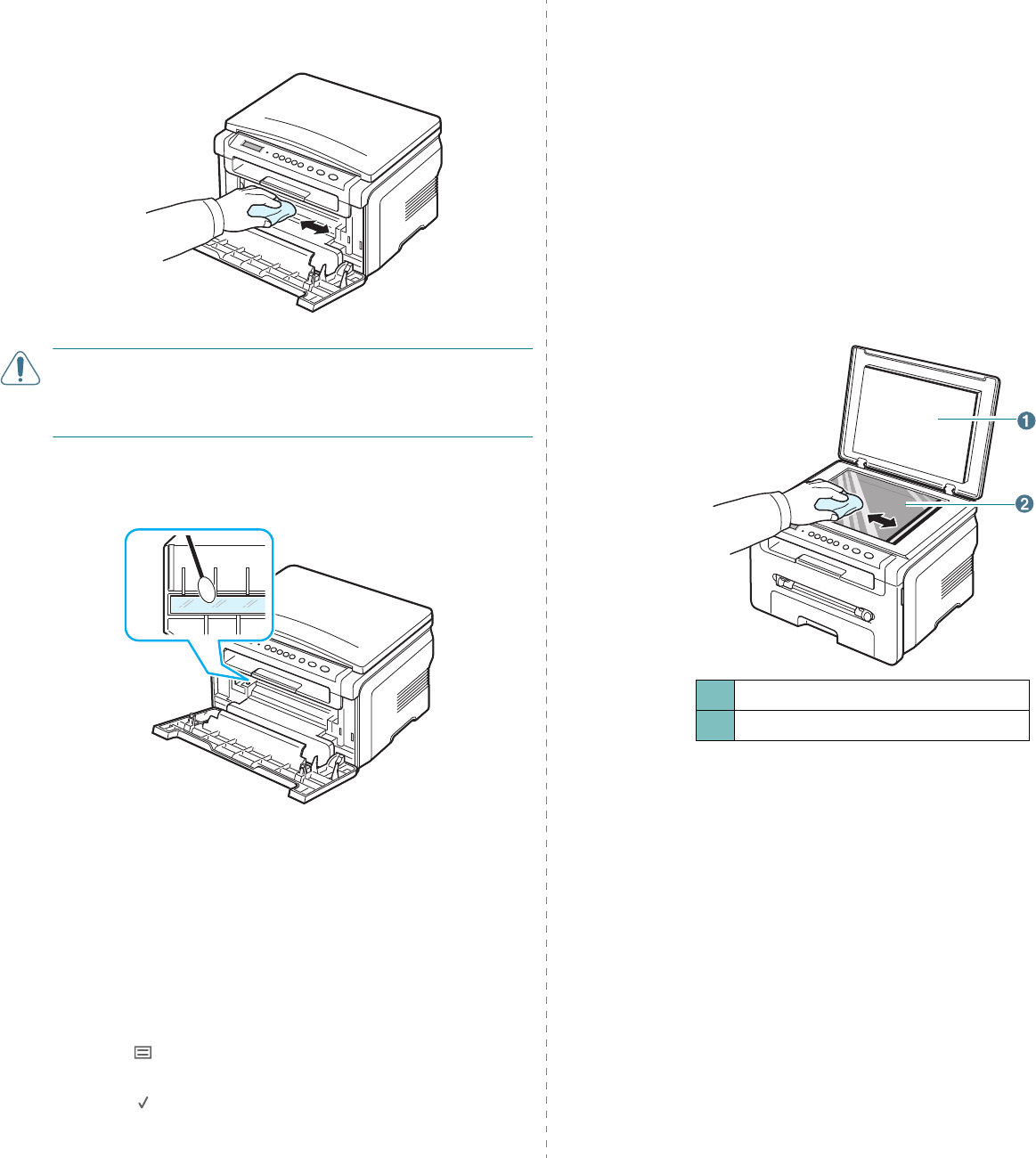 1

2