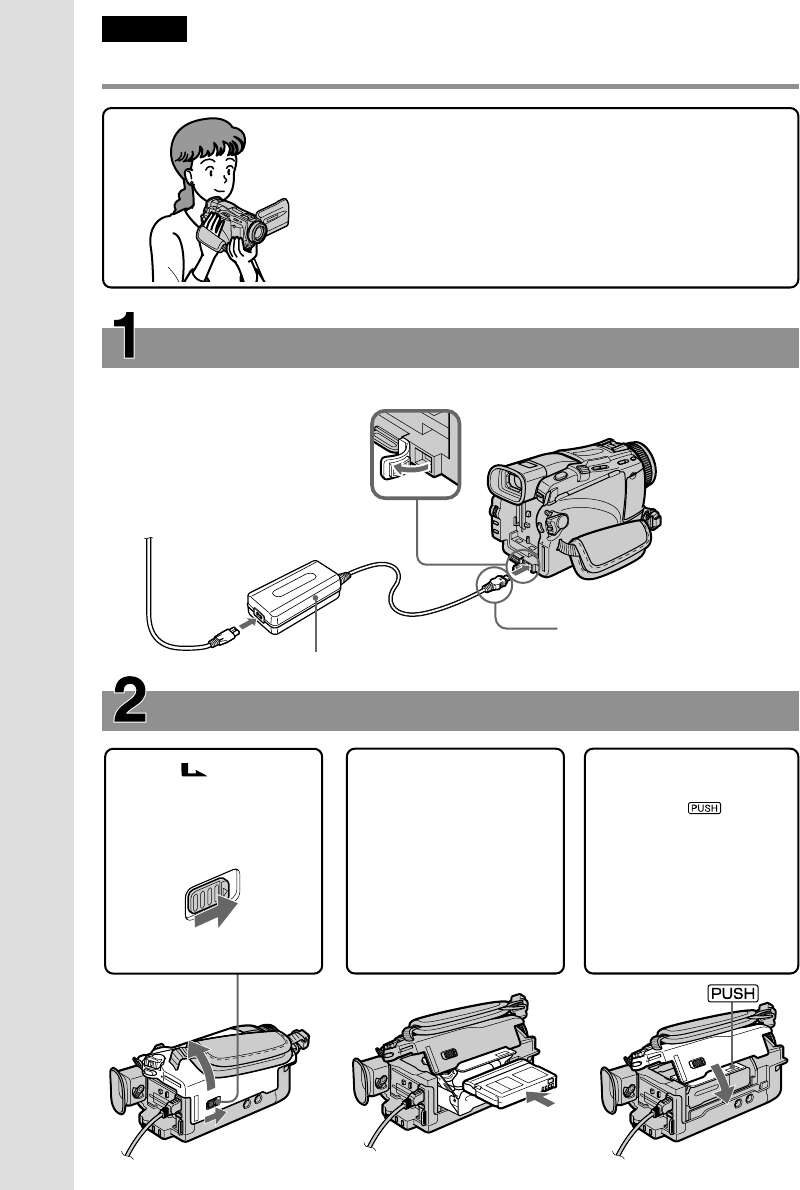 1

2

PUSH

PUSH