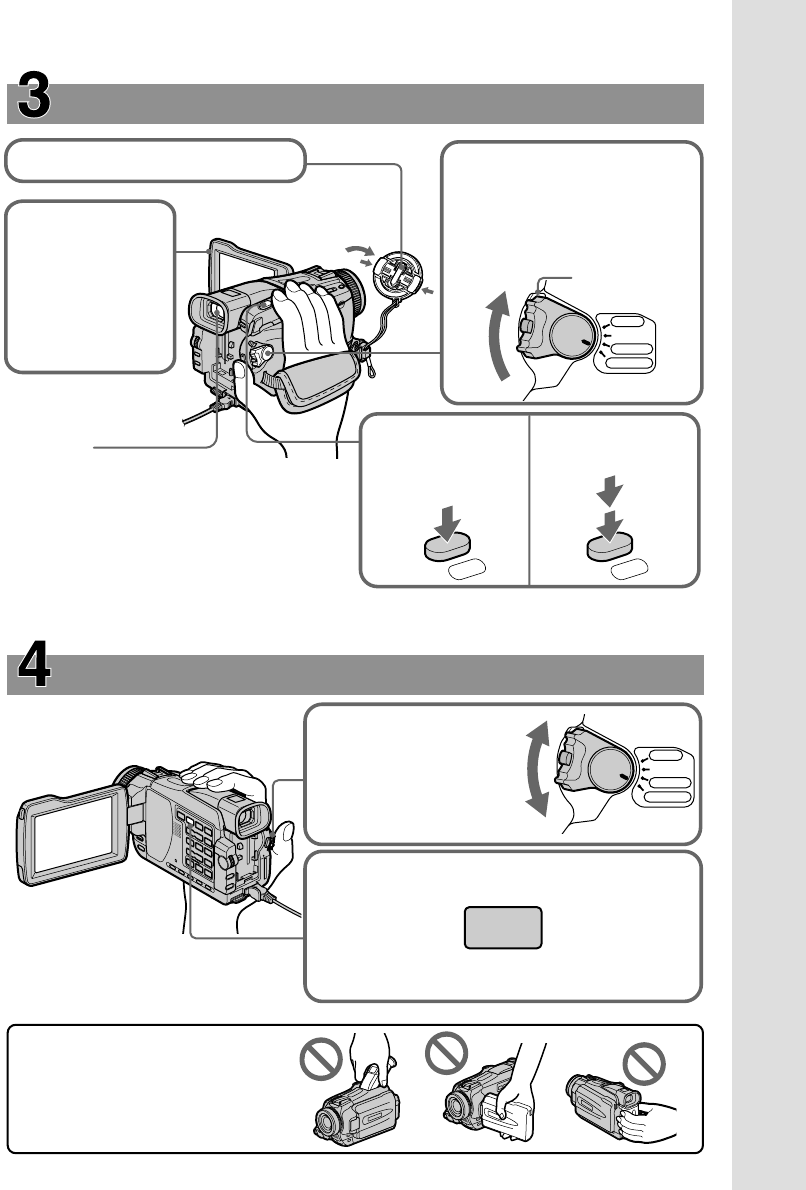 3

4