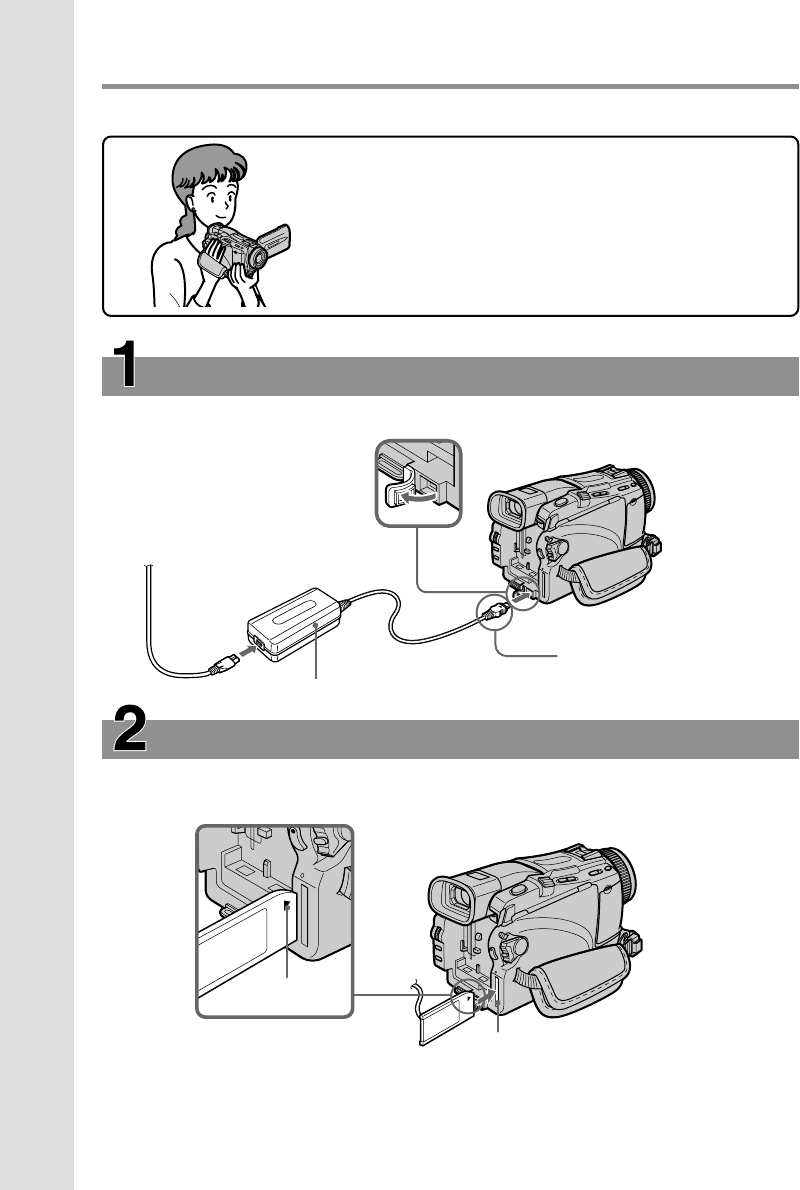 1

2