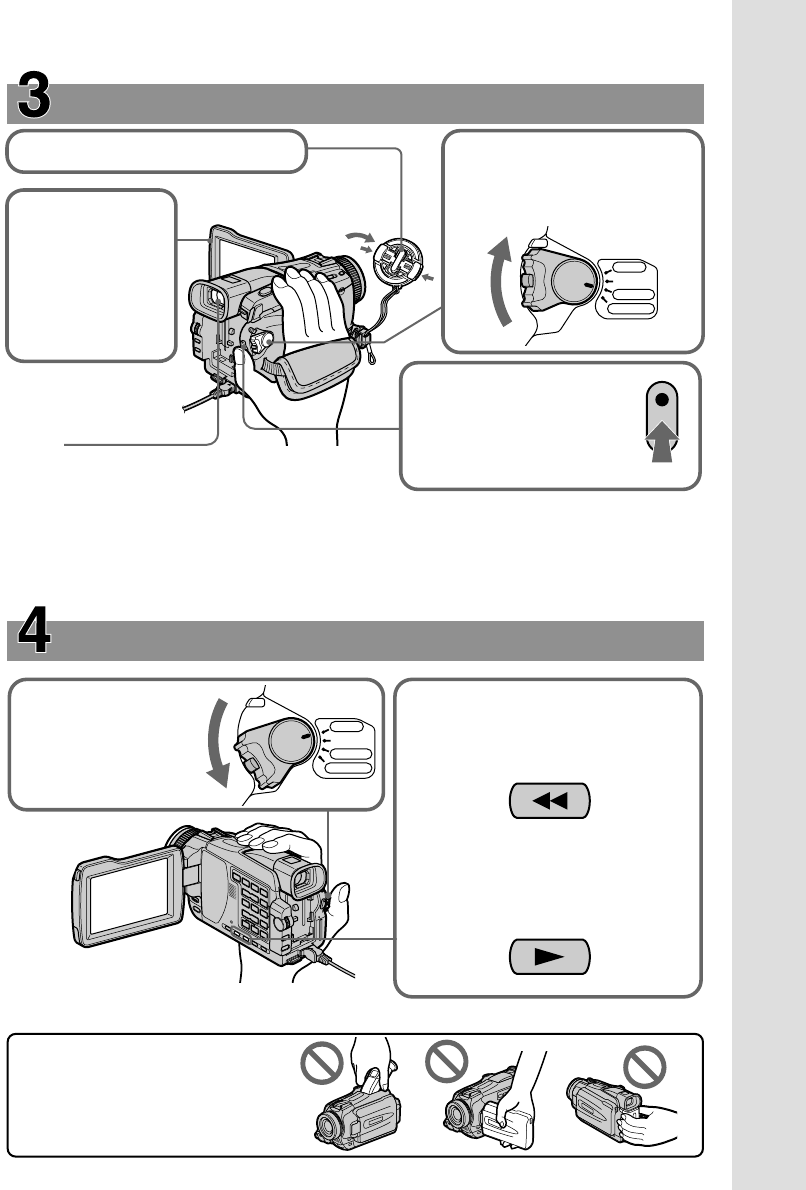 3

4