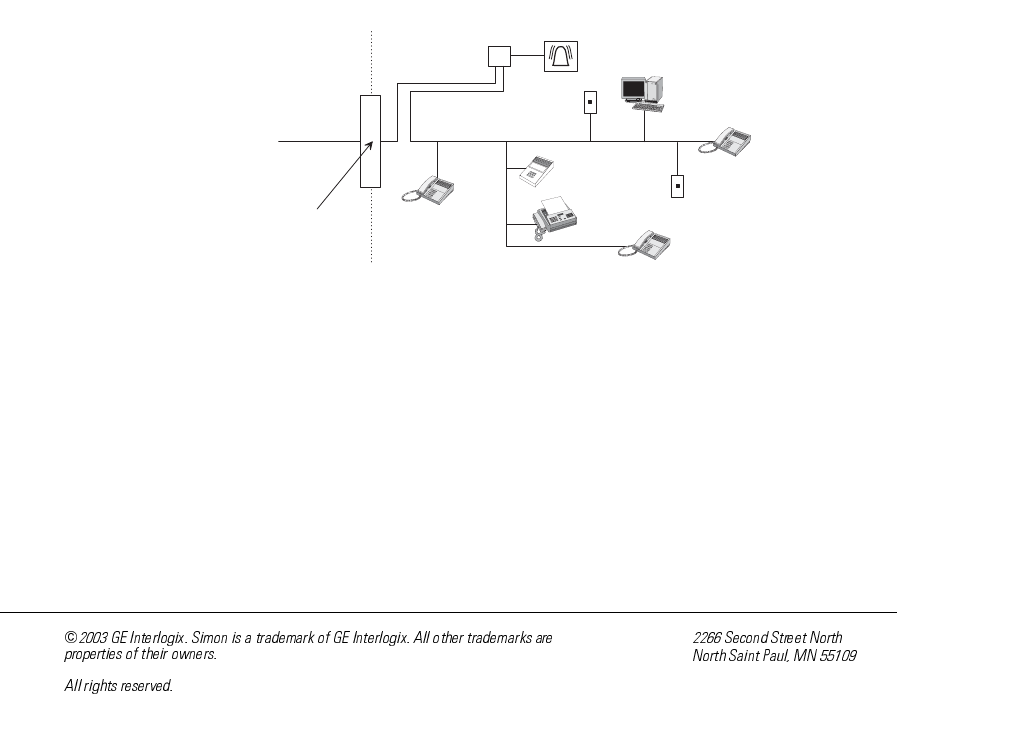 © 2003 GE Interlogix. Simon is a trademark of GE Interlogix. All other trademarks are properties of their owners.

All rights reserved.

2266 Second Street North
North Saint Paul, MN 55109