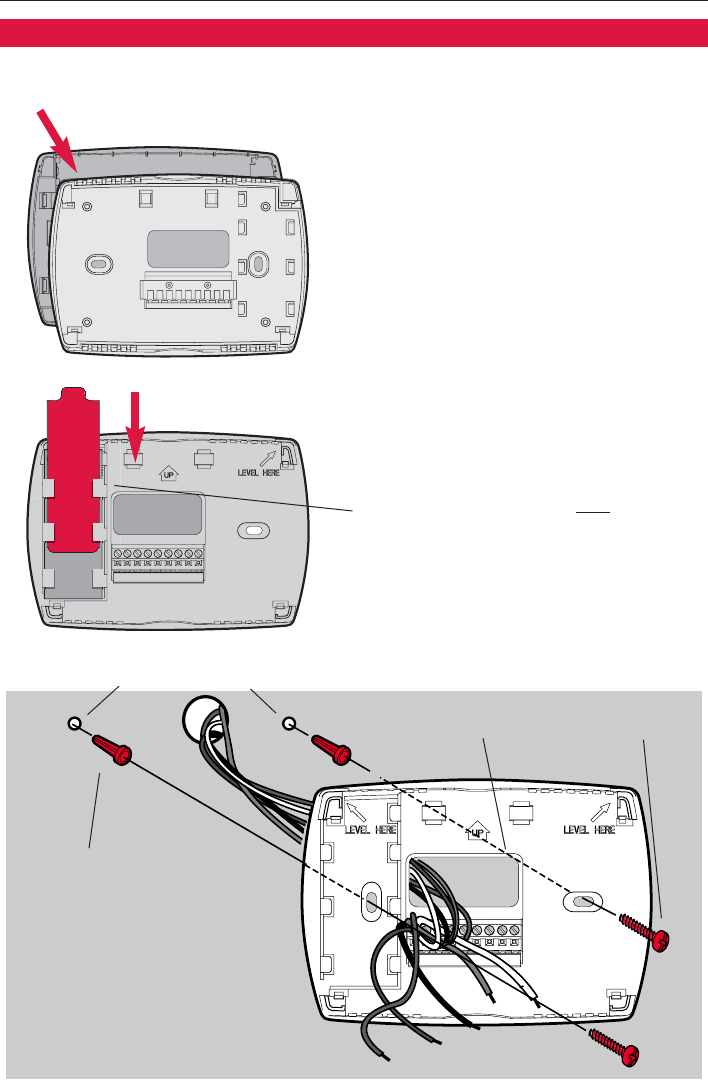 UP

LEVEL HERE

LEVEL HERE

UP

LEVEL HERE