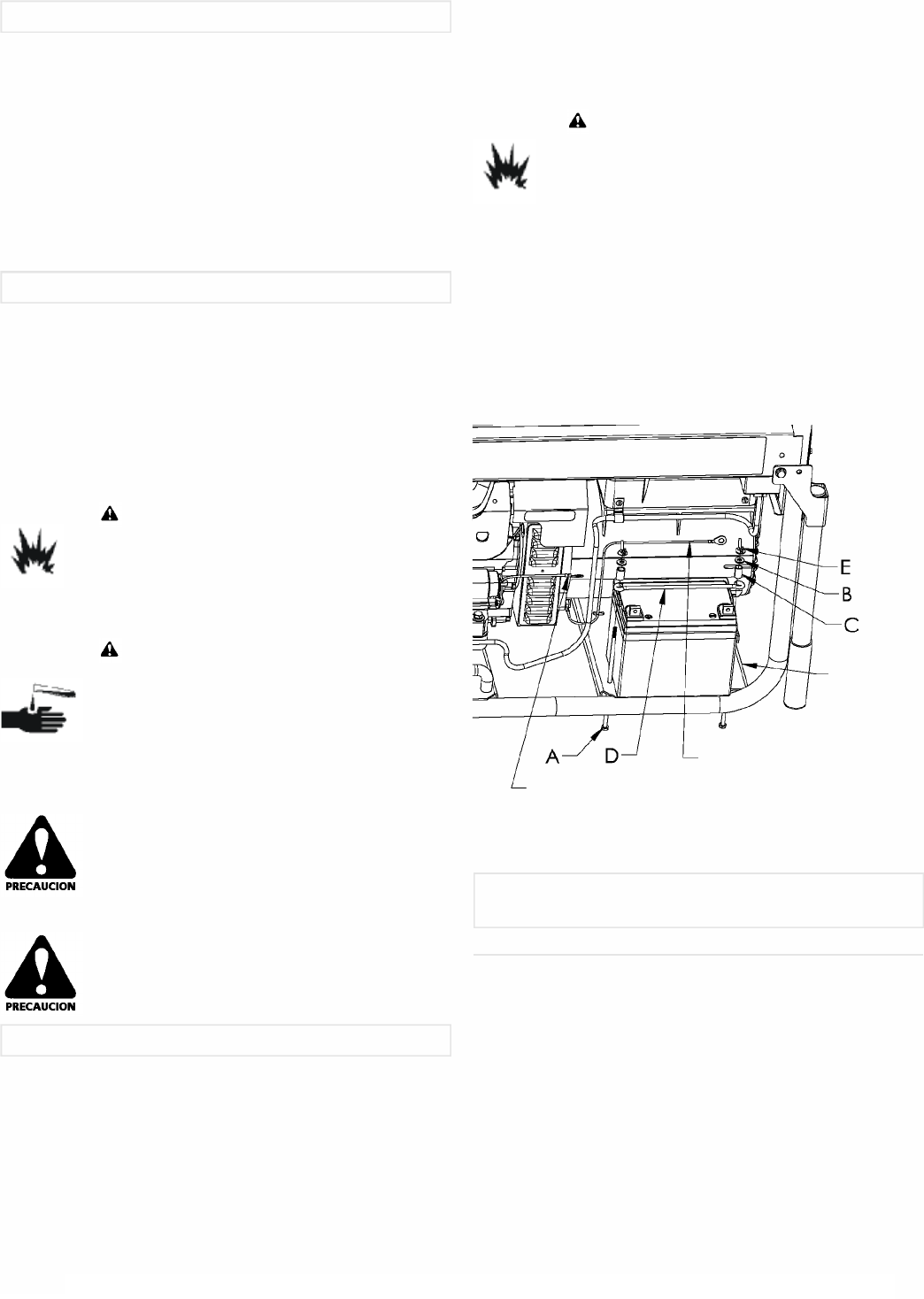 PRECAUCION

PRECAUCION

E

B

C

A

D