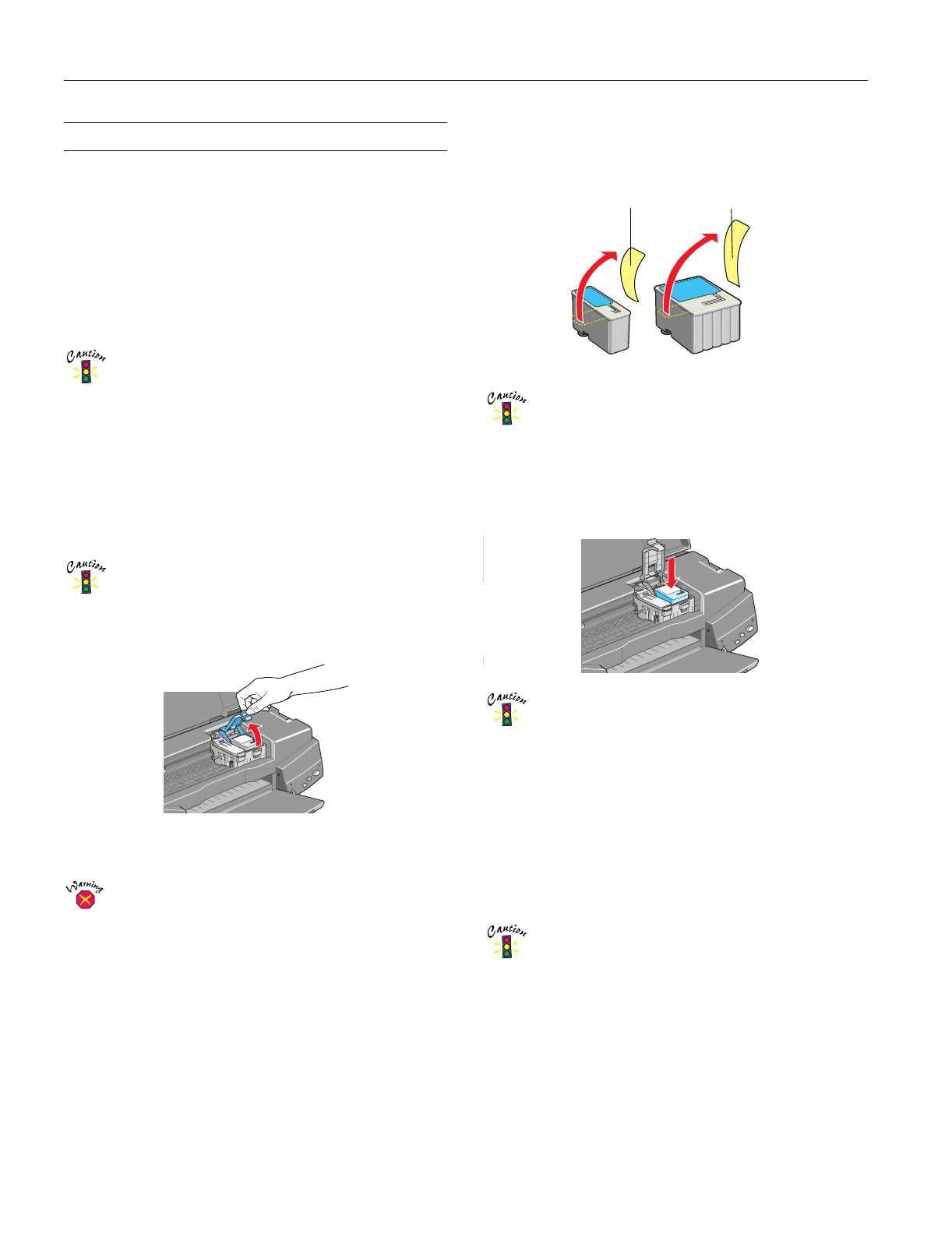 Caution

Caution

Warning

Caution

Caution

Caution