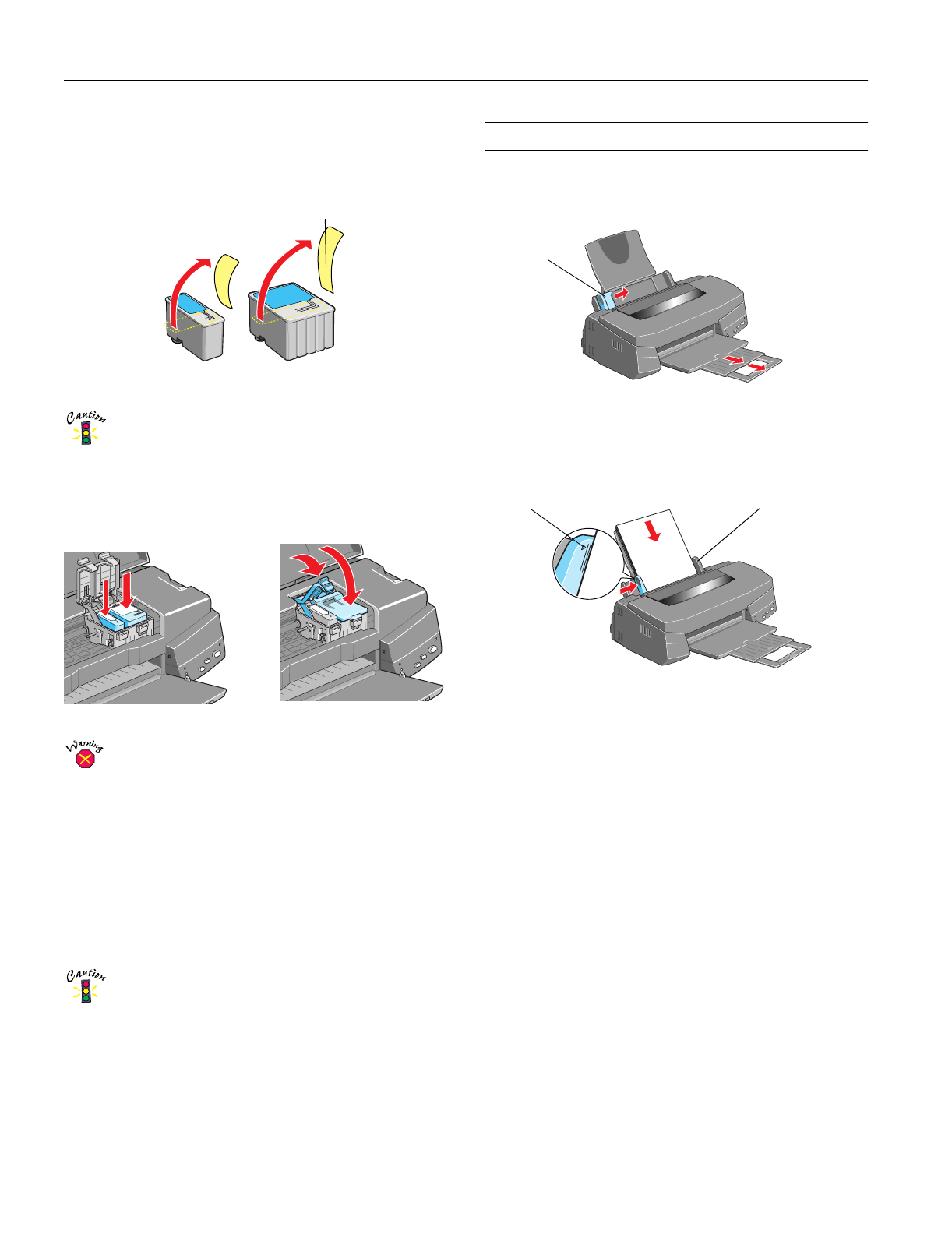 Caution

Warning

Caution