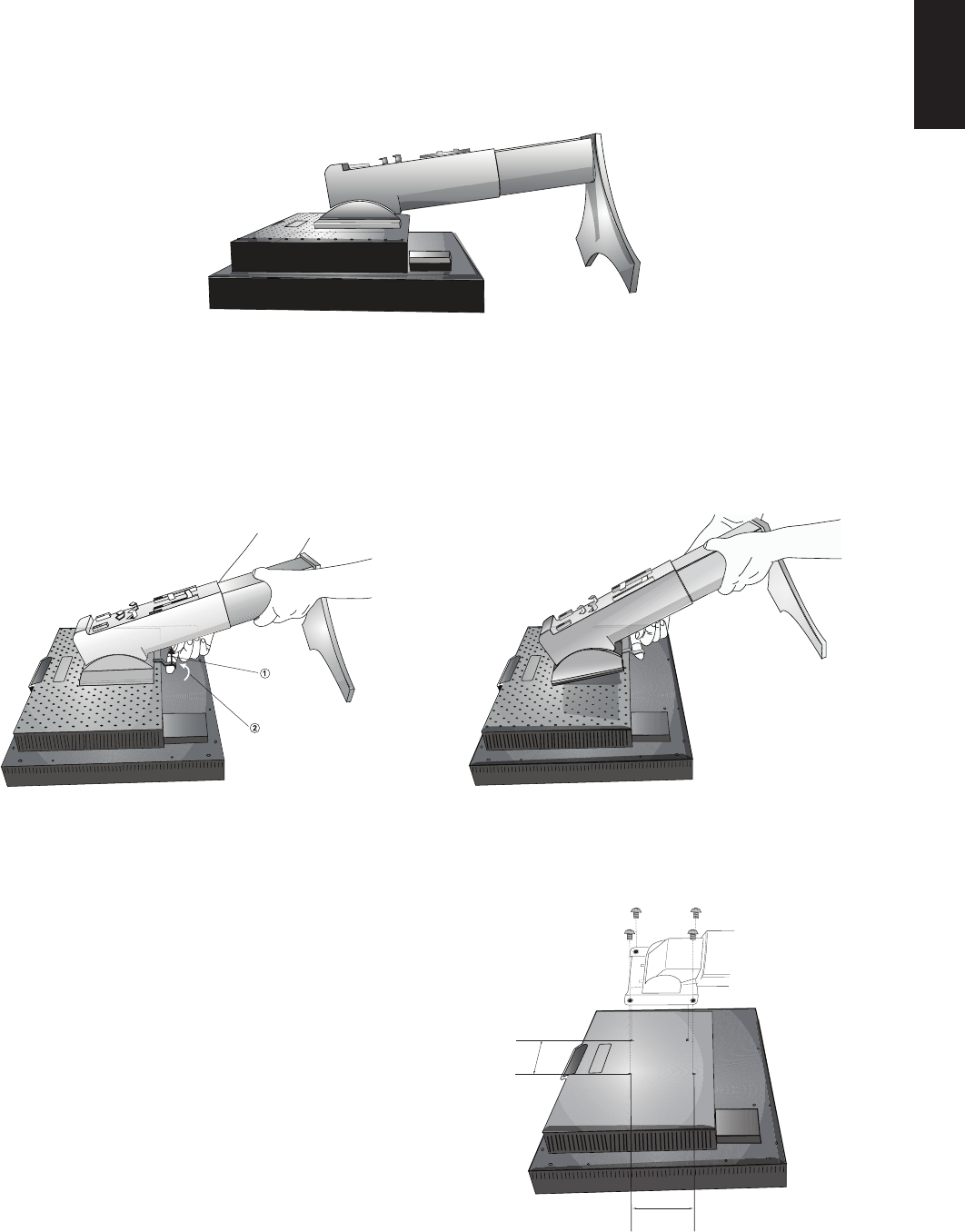 ①

②