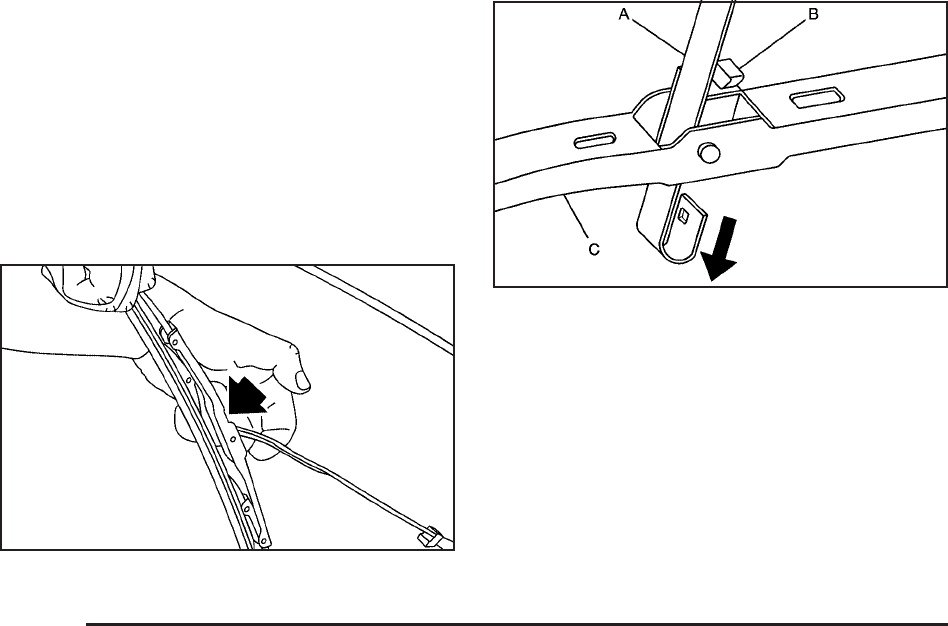 A
B
C