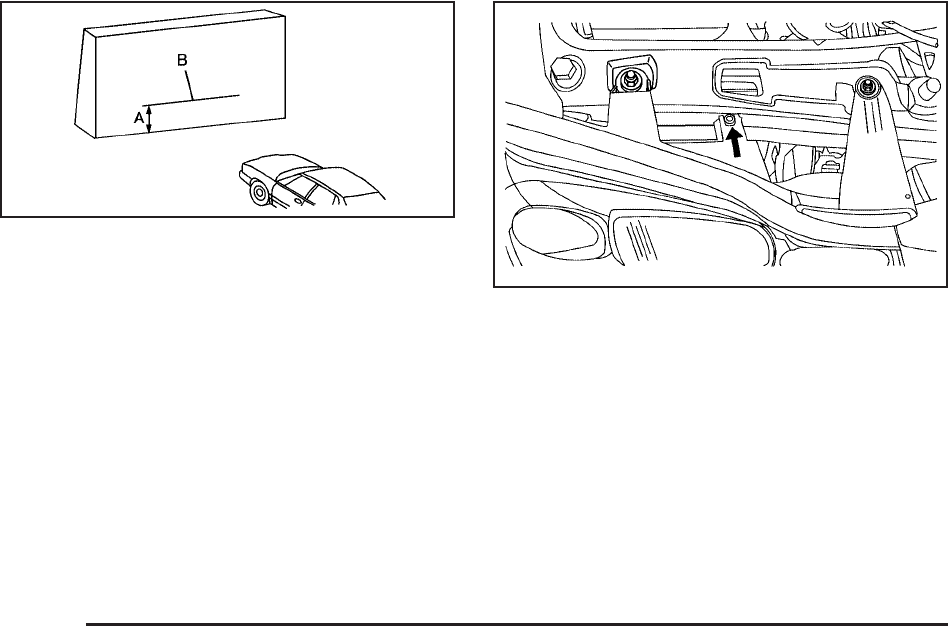 B

A