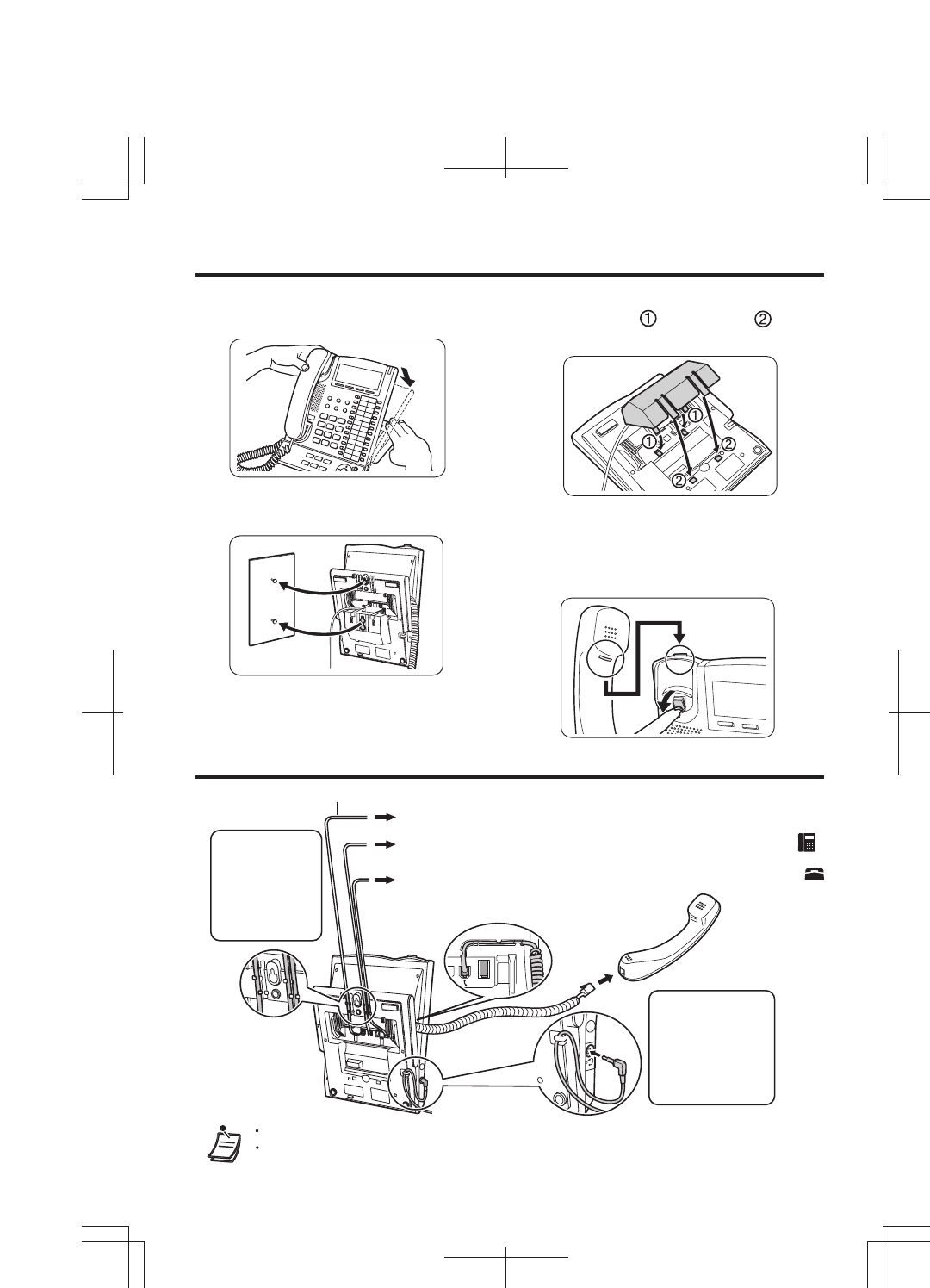 ①
②

①
①
②
②