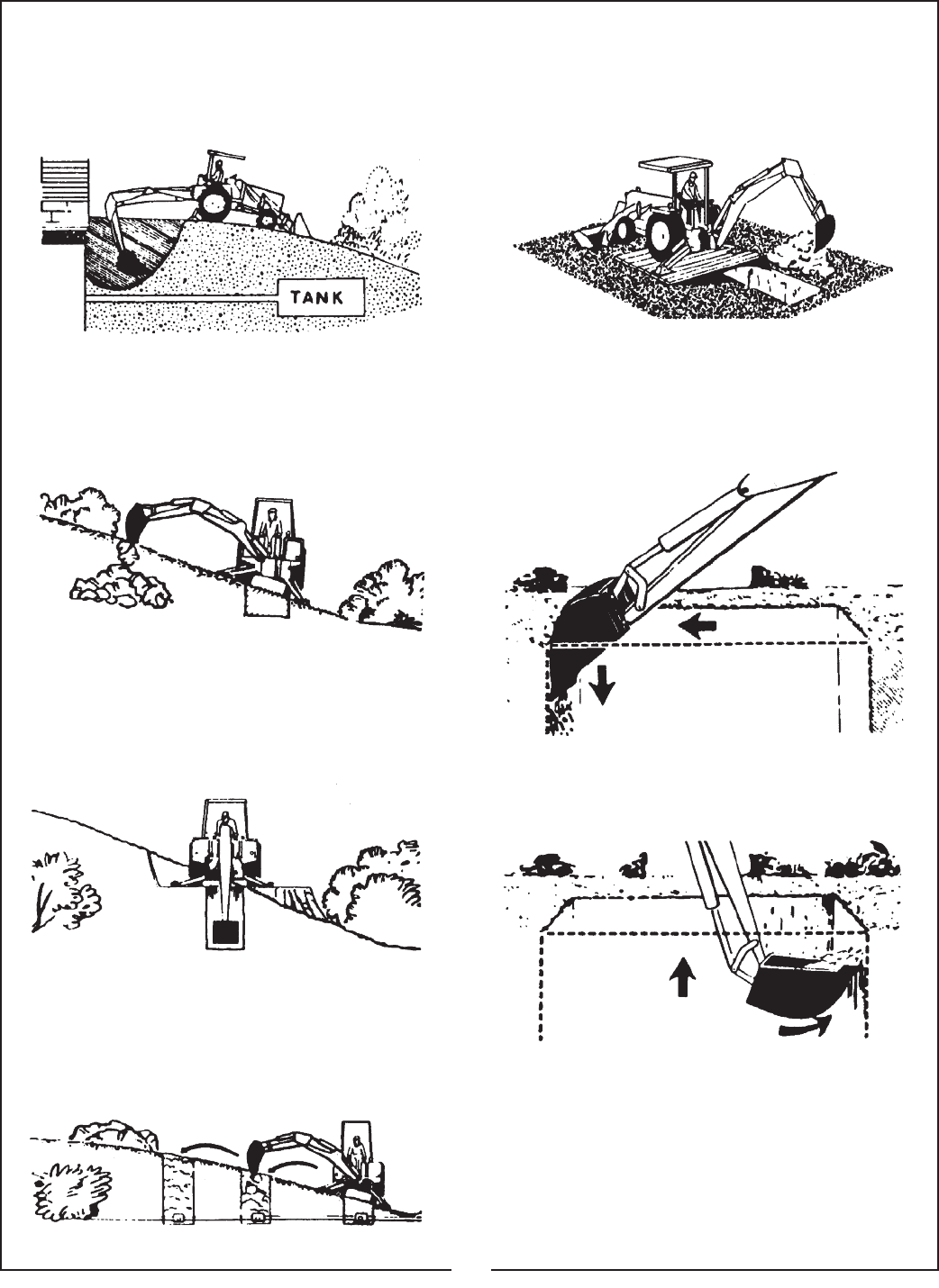 TANK