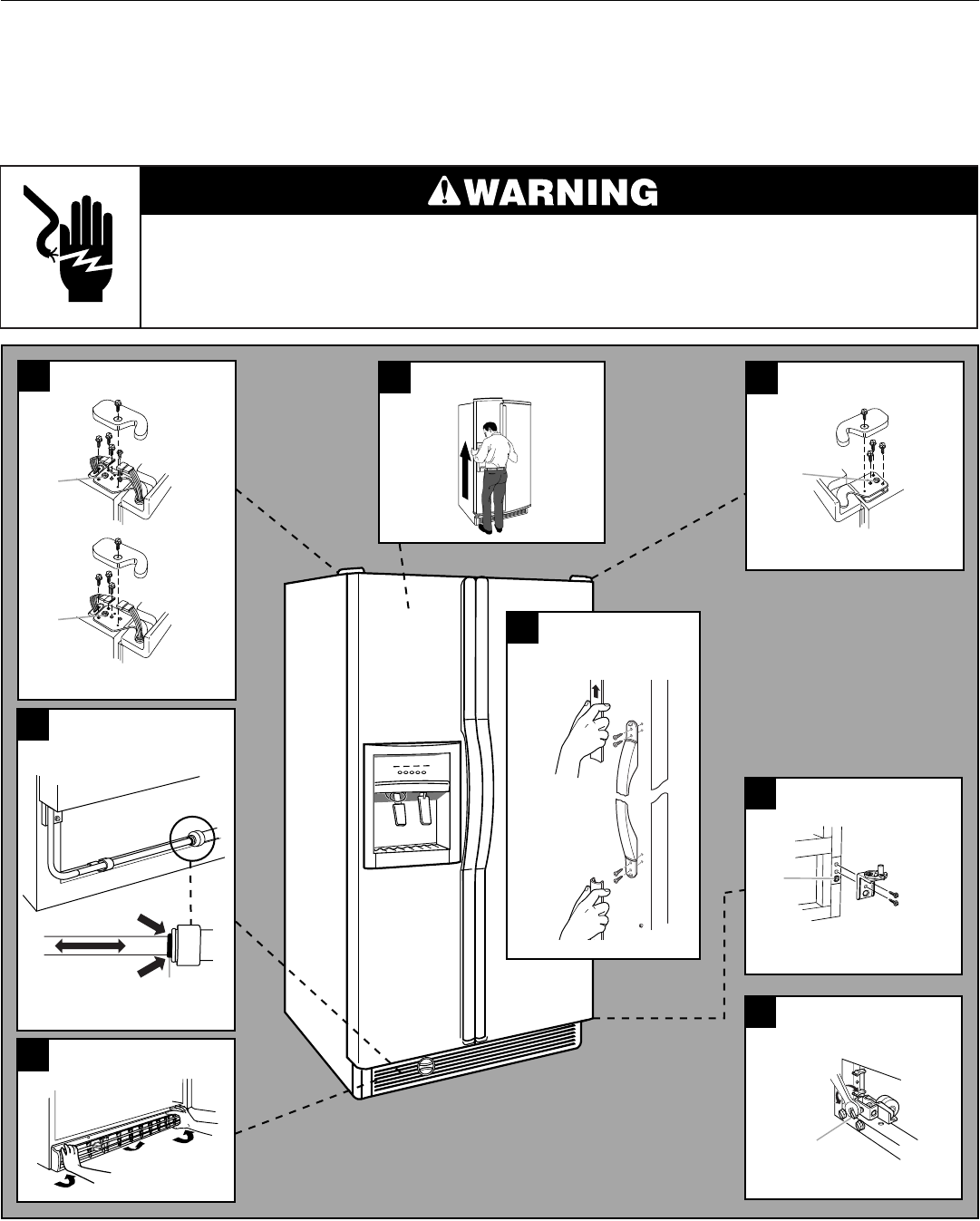 WARNING