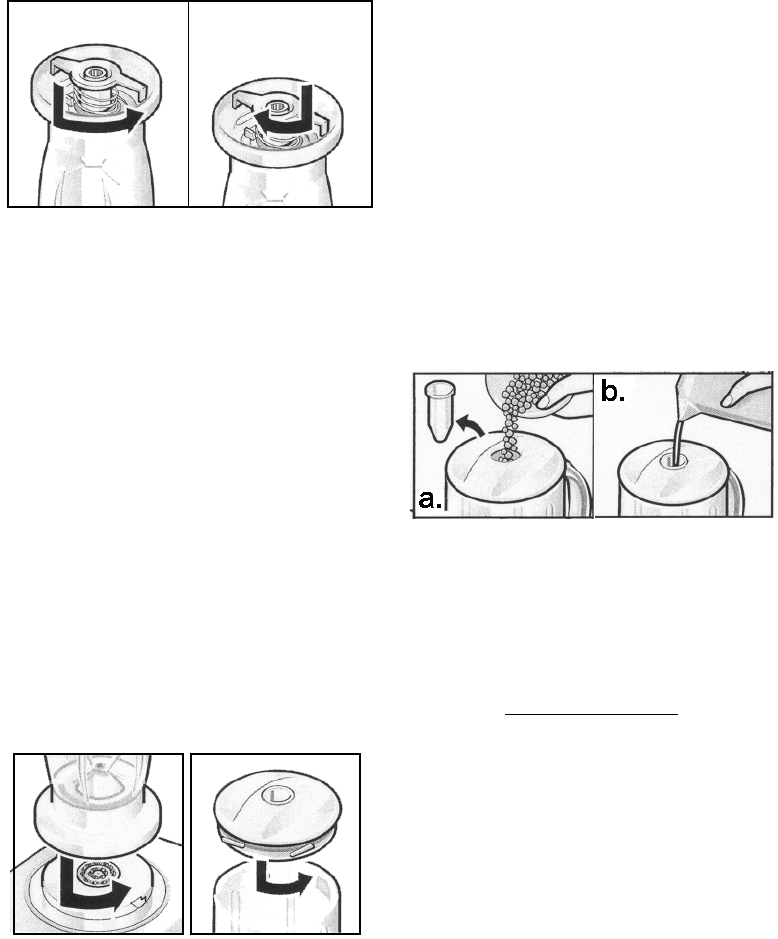 b.

a.