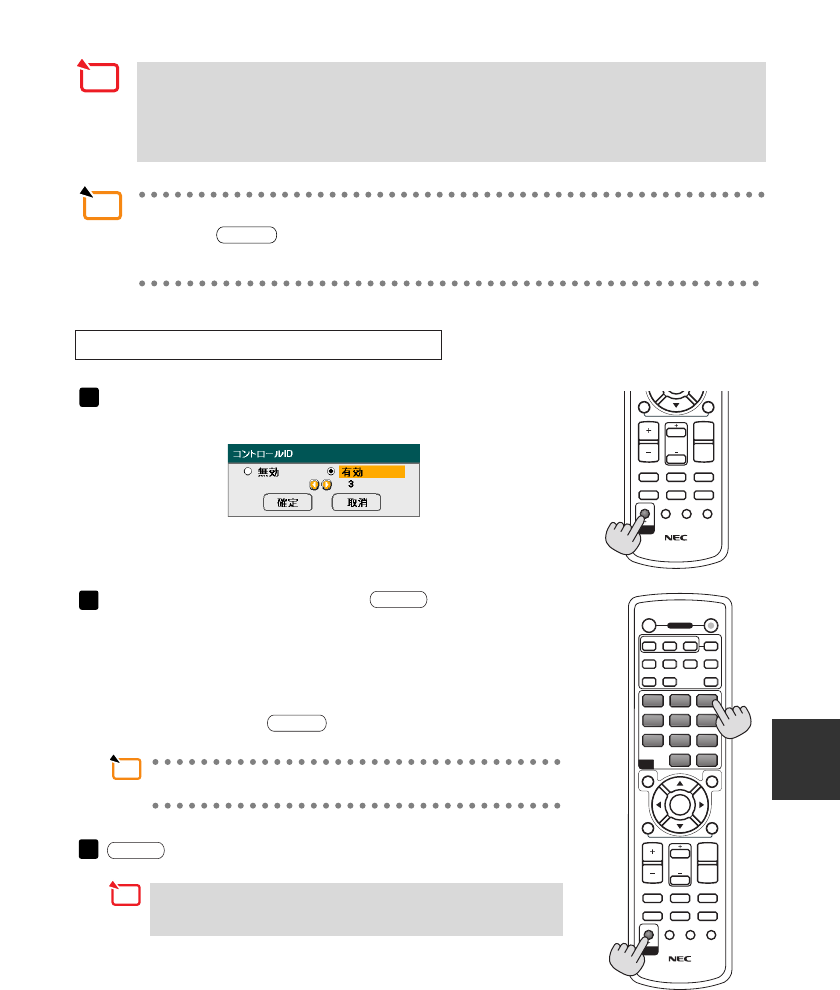 コントロールID
○ 無効
◉ 有効
3
確定
取消

NEC

NEC