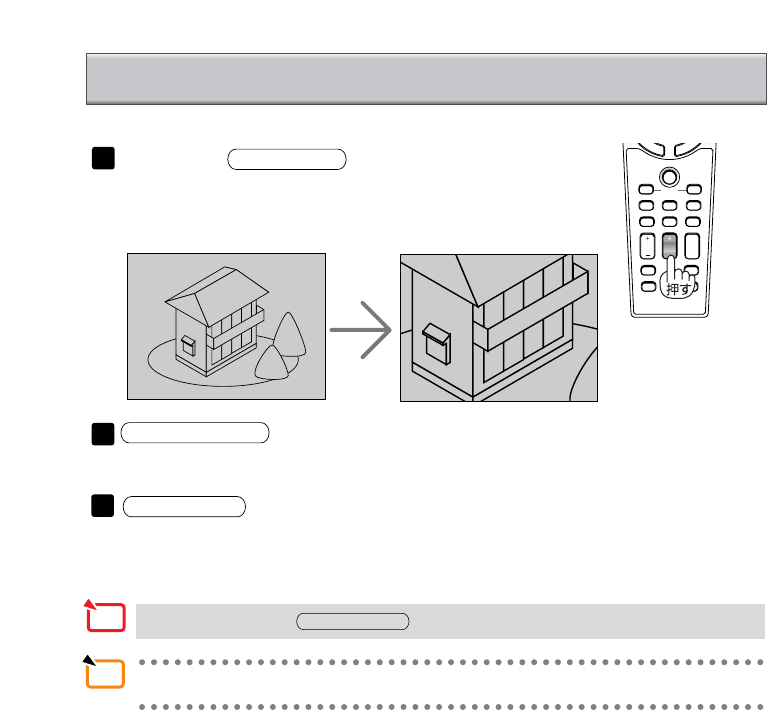 押す