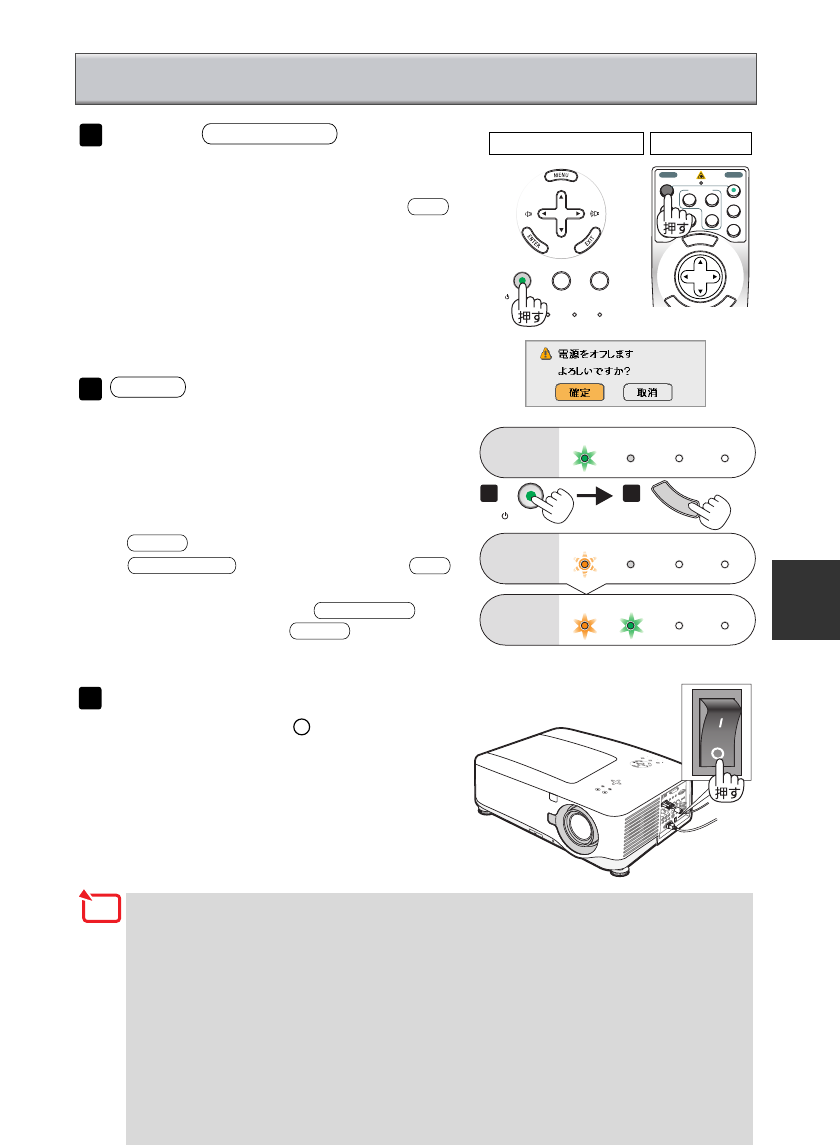 MENU
ENTER
EXIT
押す
押す
電源をオフします
よろしいですか?
確定
取消
押す