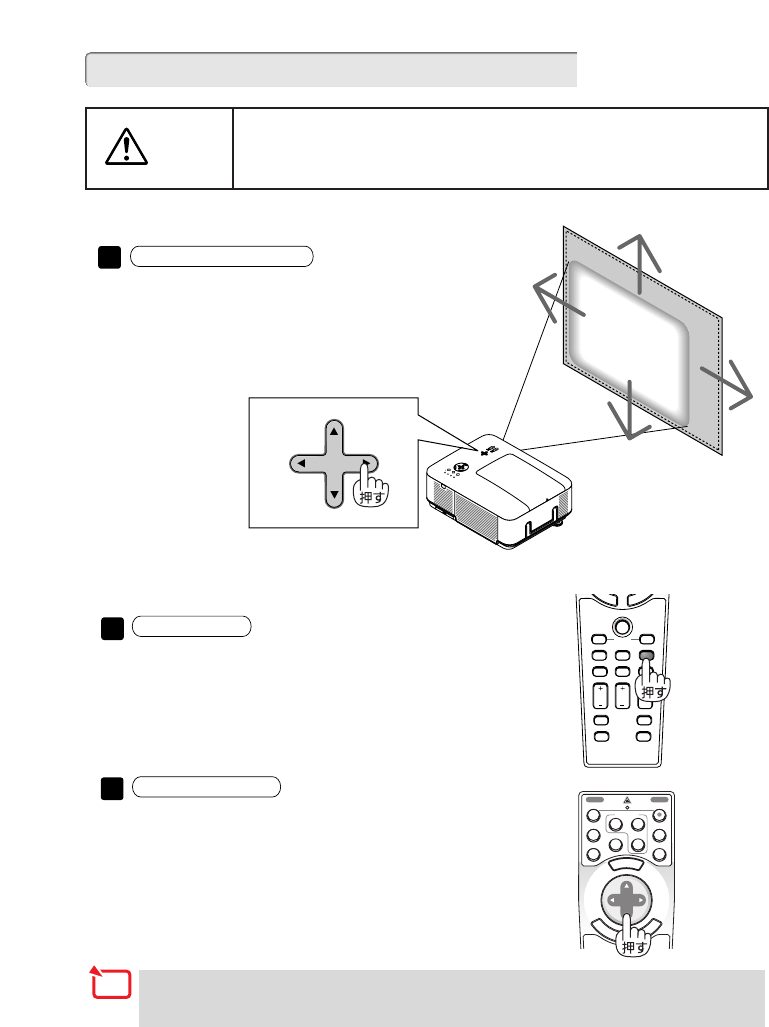 押す

押す

押す