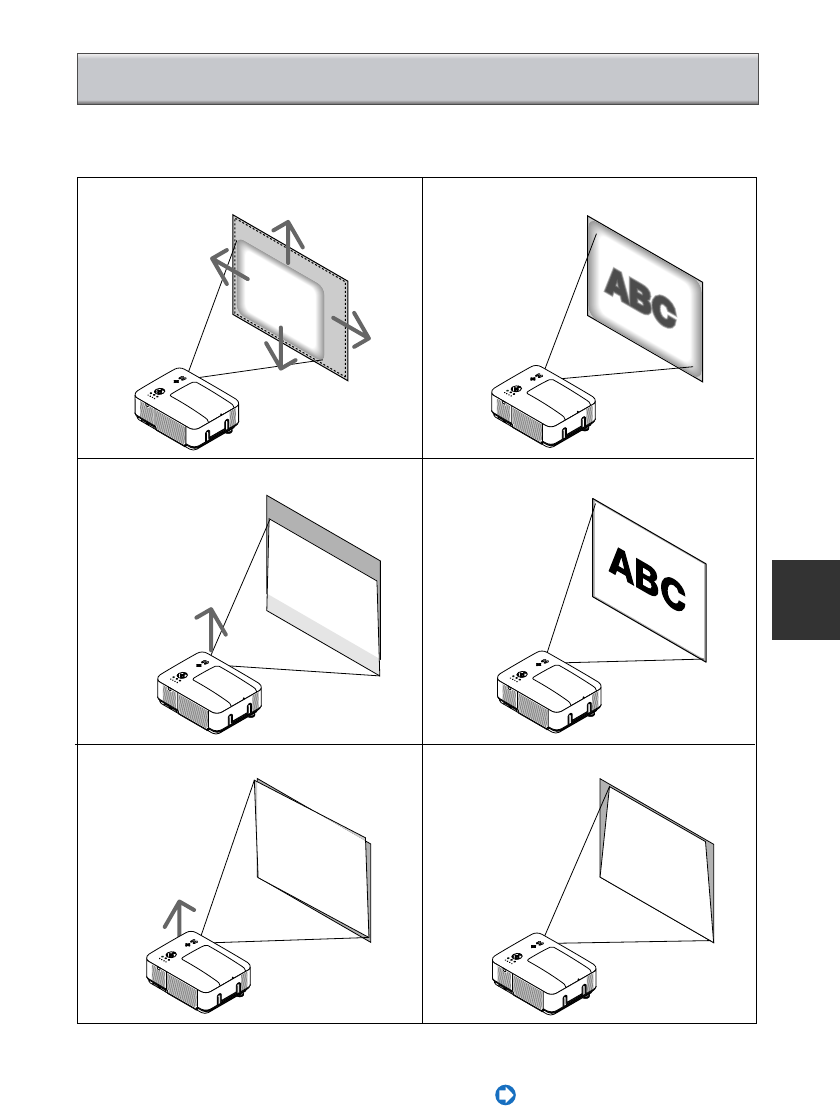 ABC

ABC