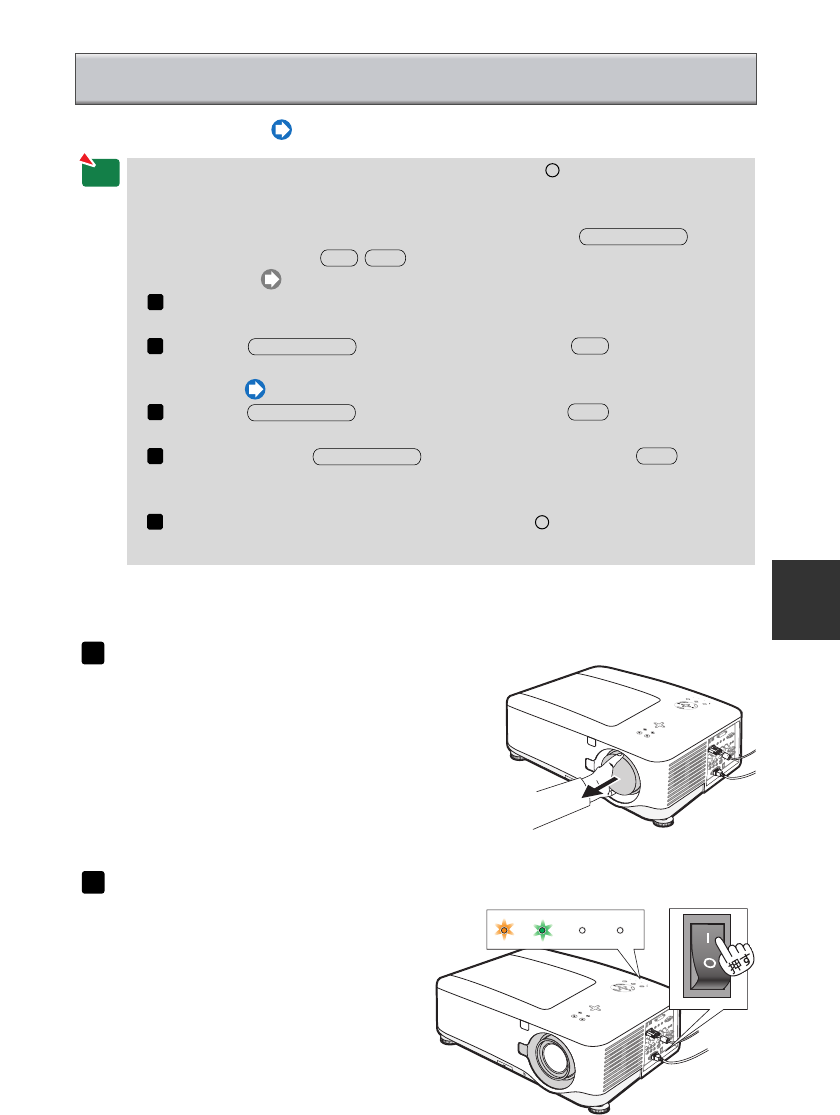 押す