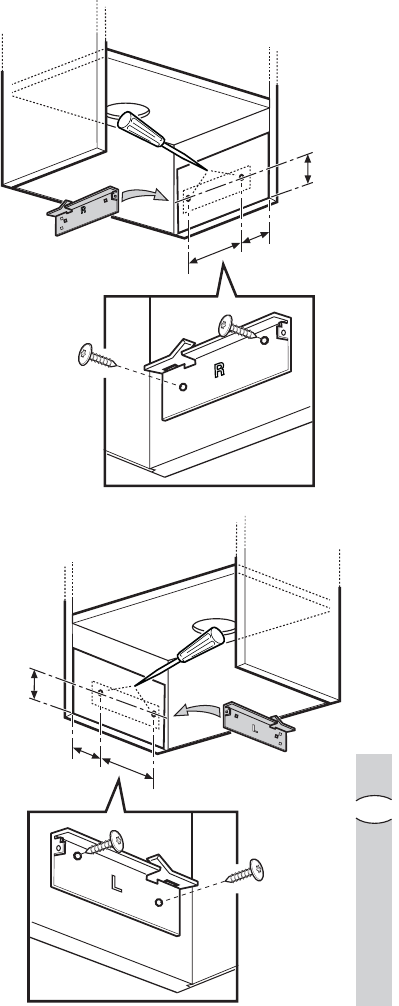 R

R

L

L