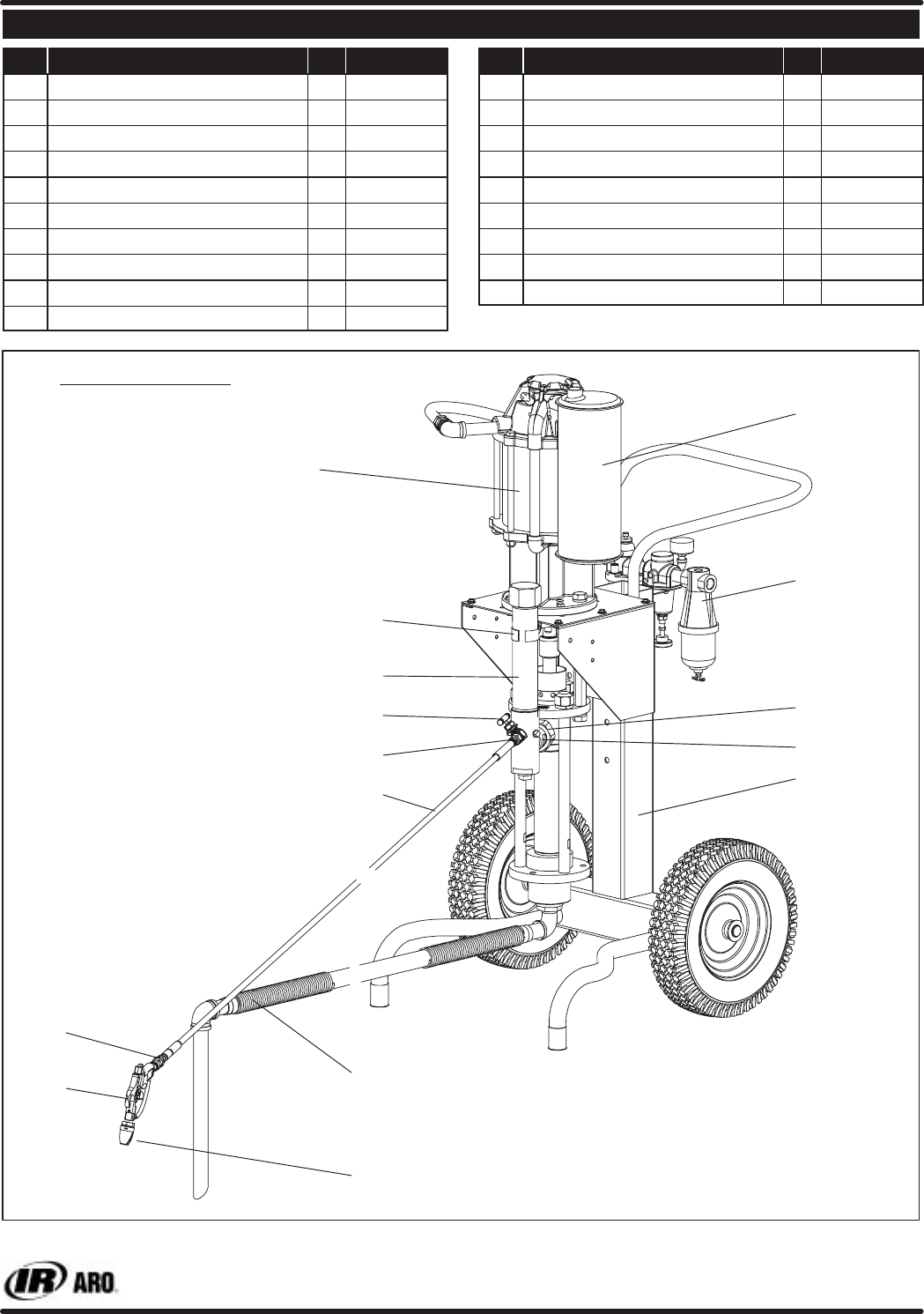 IR ARO