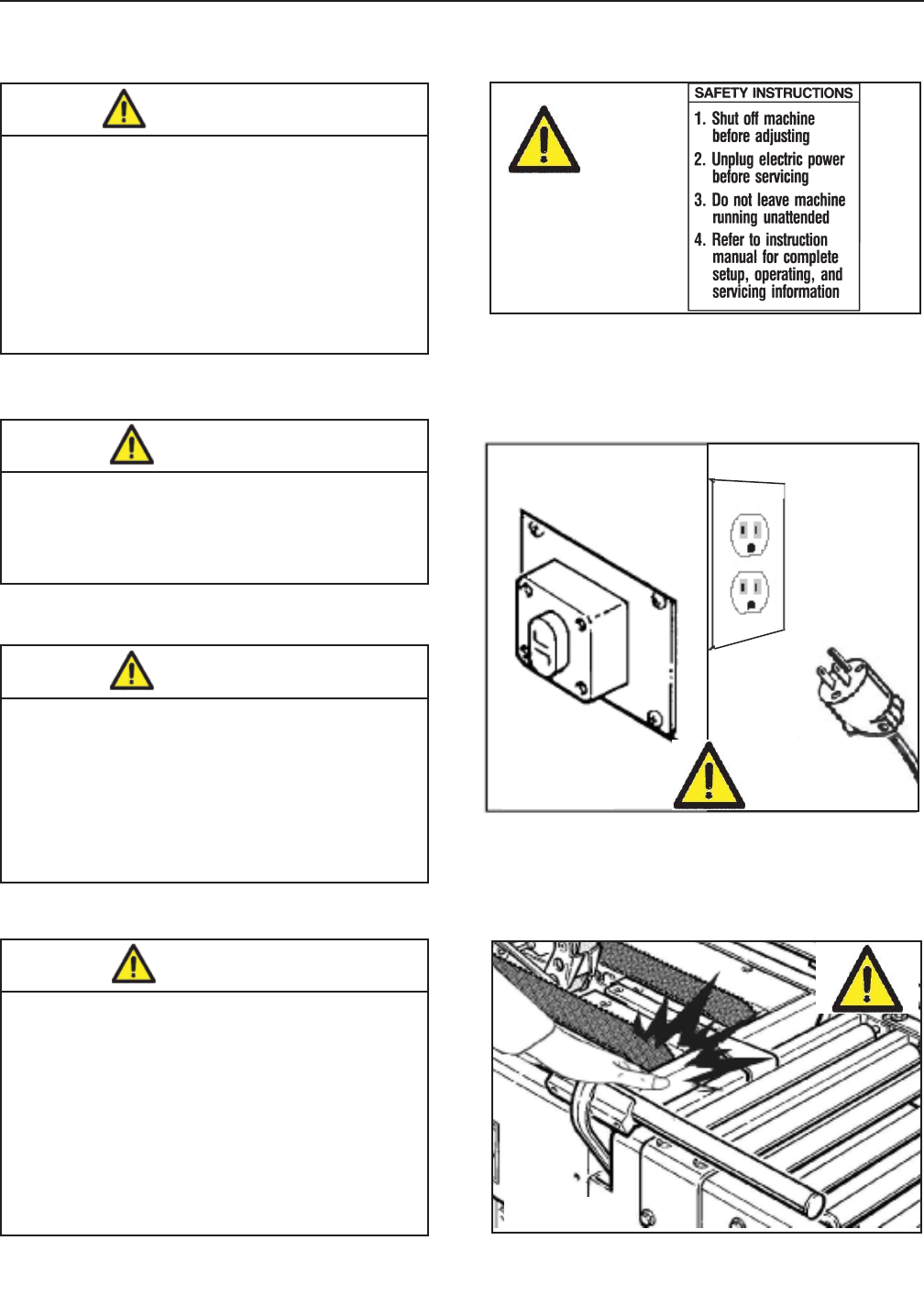 SAFETY INSTRUCTIONS

1. Shut off machine before adjusting

2. Unplug electric power before servicing

3. Do not leave machine running unattended

4. Refer to instruction manual for complete setup, operating, and servicing information