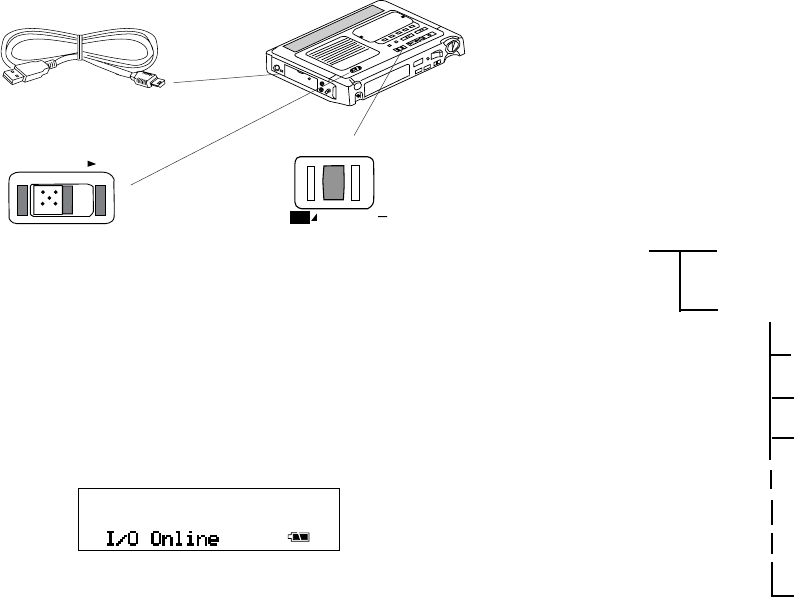 I/O Online