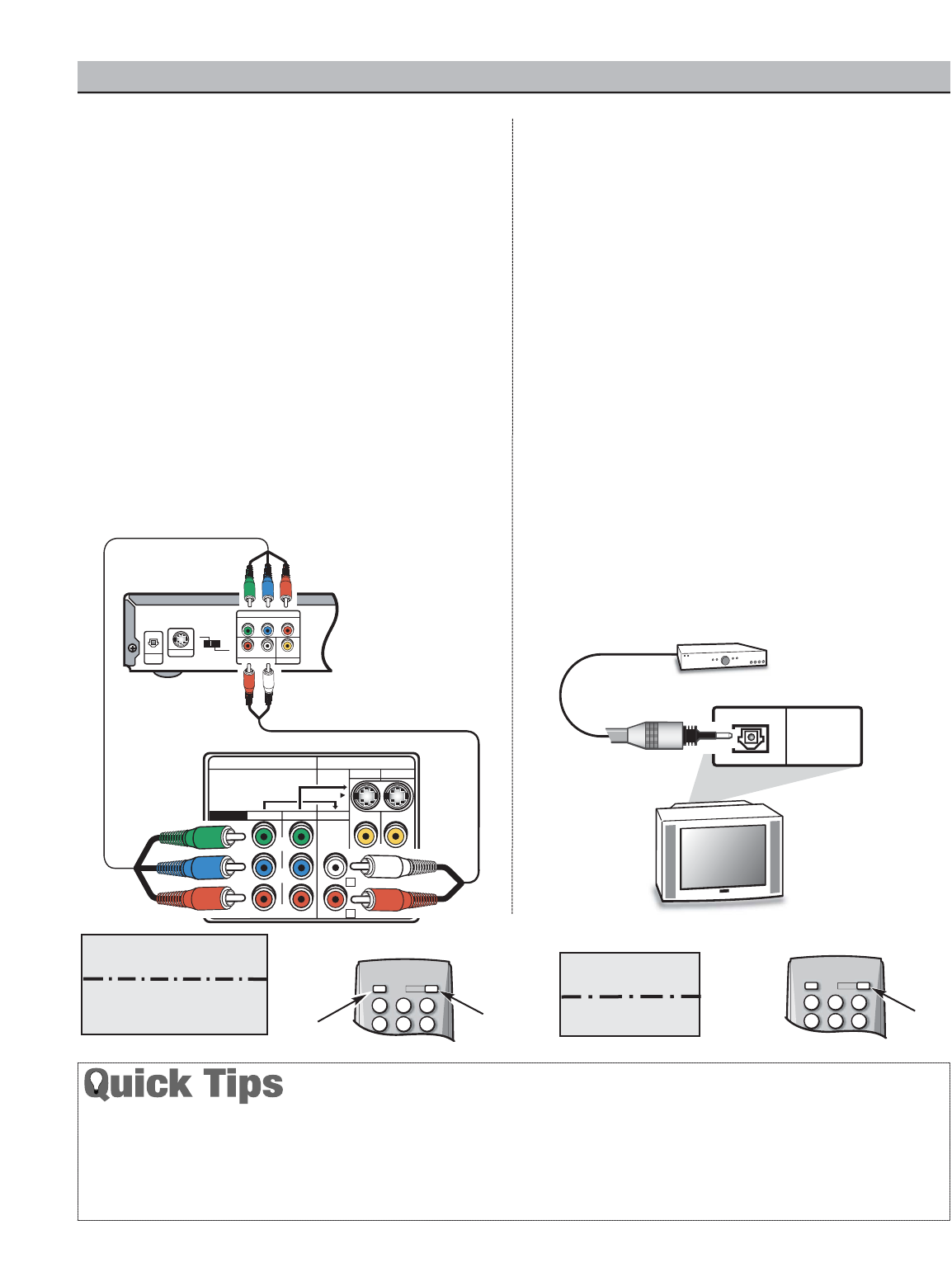 Quick Tips