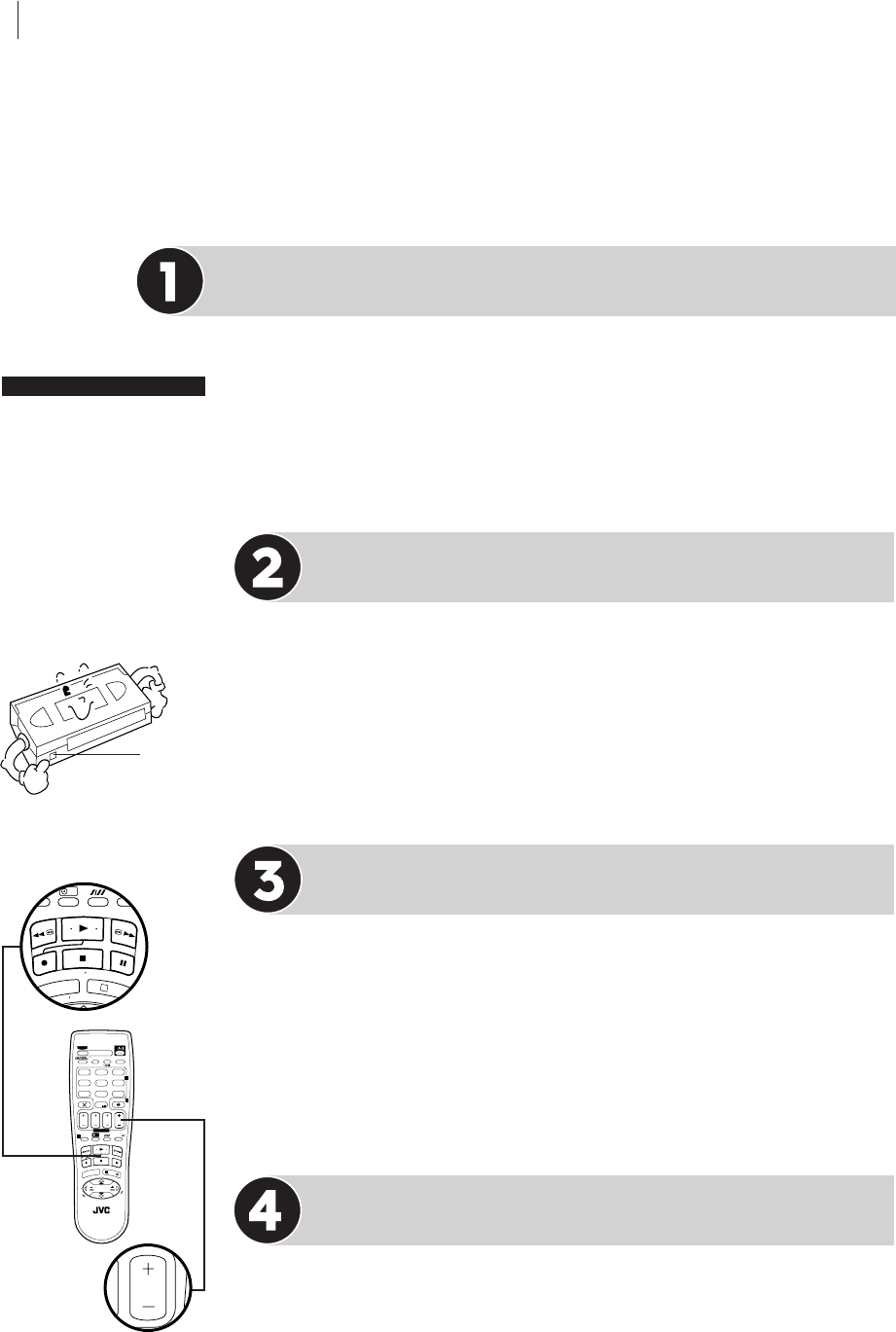 1

2

3

4

JVC