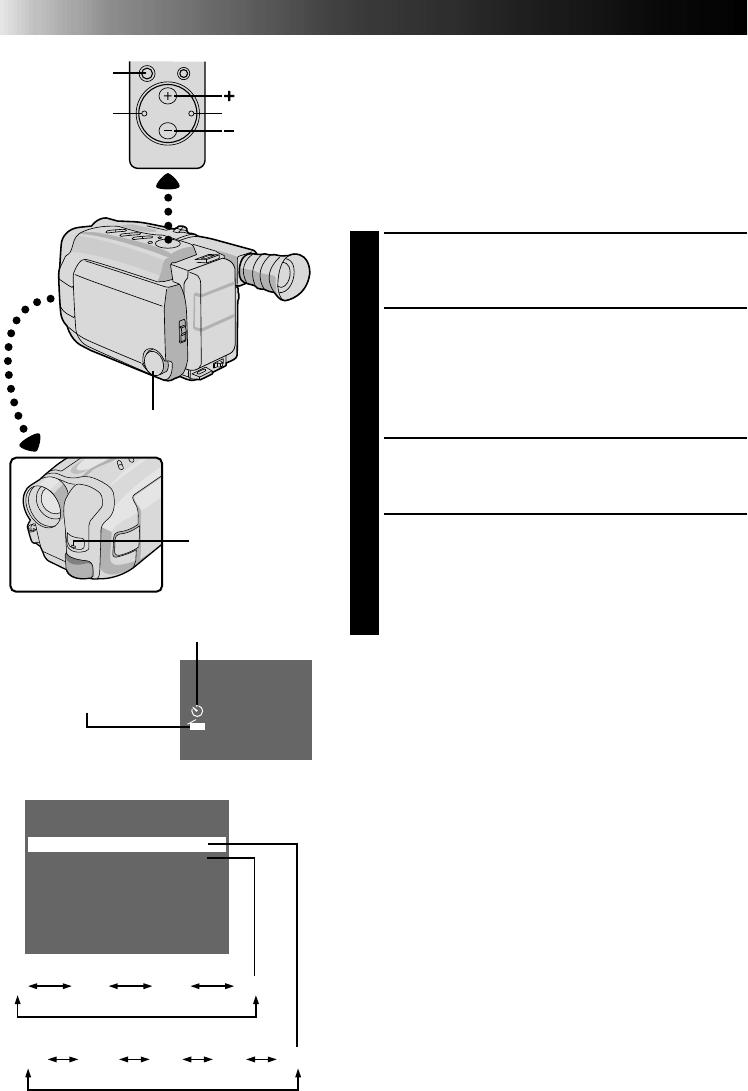 +
–