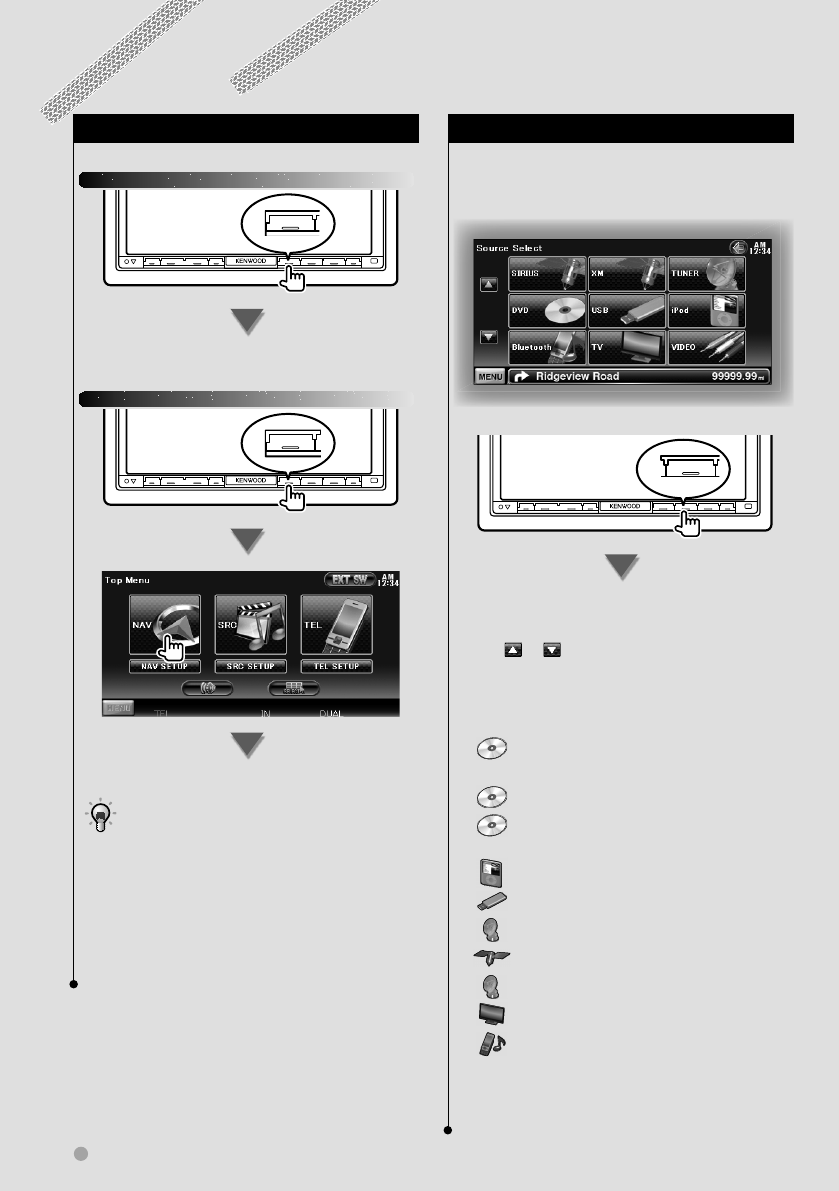 KENWOOD

KENWOOD

Top Menu

EXT SW

AM 12:34

NAV

SRC

TEL

NAV SETUP

SRC SETUP

TEL SETUP

MENU

TEL

IN

DUAL

Source Select

AM 12:34

SIRIUS

XM

TUNER

DVD

USB

iPod

Bluetooth

TV

VIDEO

MENU

Ridgeview Road

99999.99 mi

KENWOOD